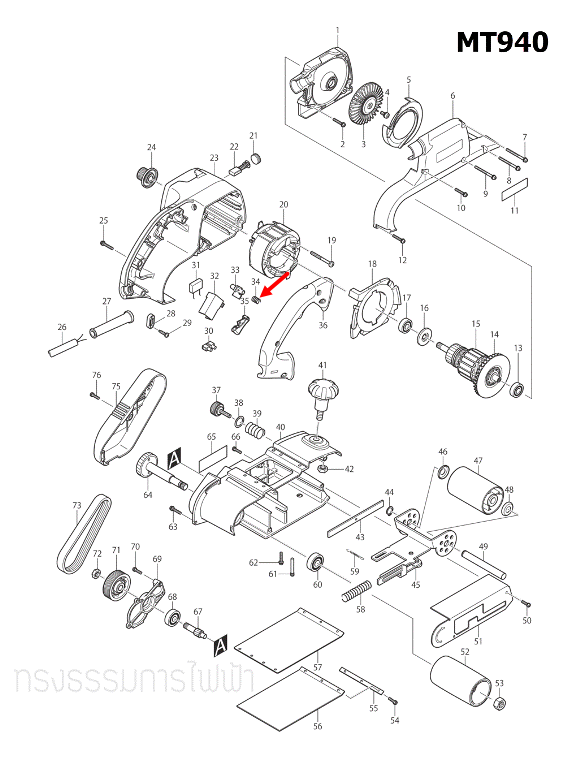 MT940

1
2
3
4
5
6
7
8
9
10
11
12
13
14
15
16
17
18
19
20
21
22
23
24
25
26
27
28
29
30
31
32
33
34
35
36
37
38
39
40
41
42
43
44
45
46
47
48
49
50
51
52
53
54
55
56
57
58
59
60
61
62
63
64
65
66
67
68
69
70
71
72
73
75
76
A
A

ทรงธรรมการไฟฟ้า