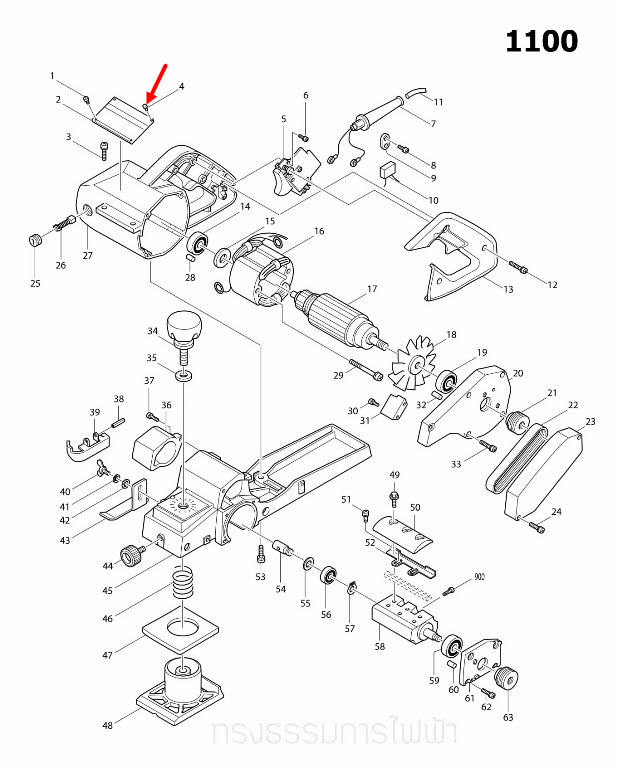 1100

1
2
3
4
5
6
7
8
9
10
11
12
13
14
15
16
17
18
19
20
21
22
23
24
25
26
27
28
29
30
31
32
33
34
35
36
37
38
39
40
41
42
43
44
45
46
47
48
49
50
51
52
53
54
55
56
57
58
59
60
61
62
63
900

ทรงธรรมการไฟฟ้า