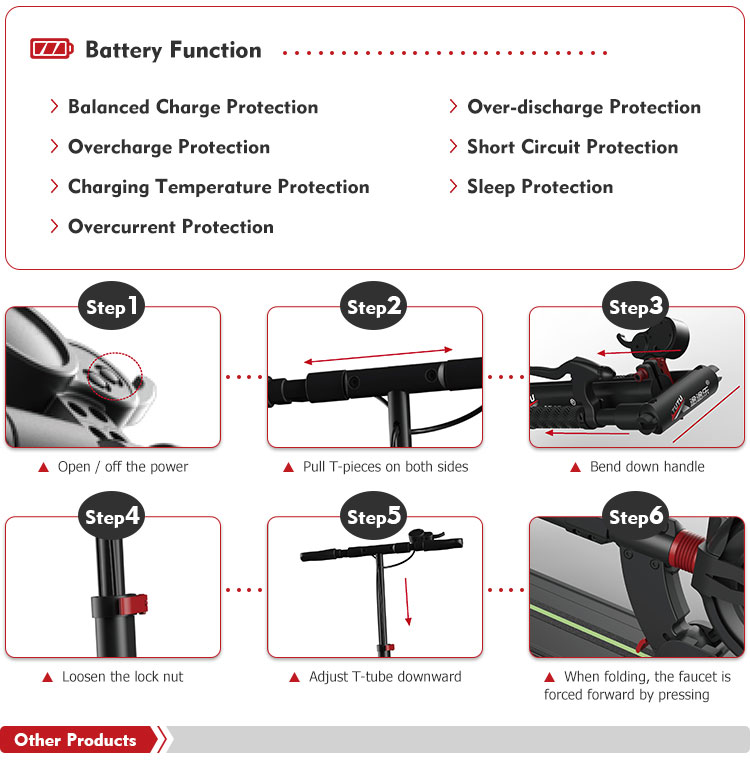 Battery Function

Balanced Charge Protection
Overcharge Protection
Charging Temperature Protection
Overcurrent Protection

Over-discharge Protection
Short Circuit Protection
Sleep Protection

Step1
▲ Open / off the power

Step2
▲ Pull T-pieces on both sides

Step3
▲ Bend down handle

Step4
▲ Loosen the lock nut

Step5
▲ Adjust T-tube downward

Step6
▲ When folding, the faucet is forced forward by pressing

Other Products