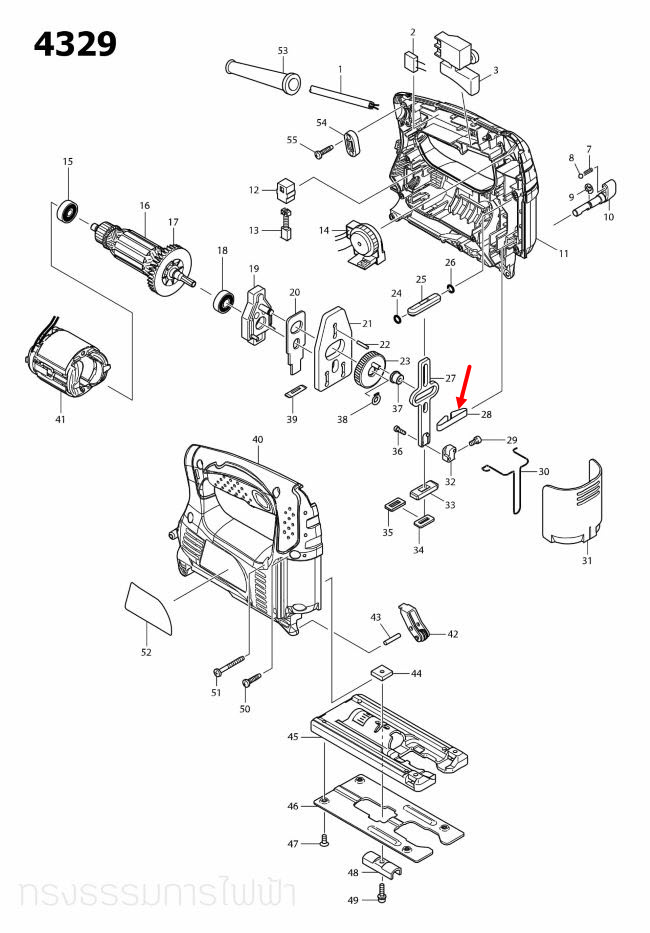 4329

53
1
2
3
54
55
8
7
9
10
11
12
13
14
15
16
17
18
19
20
21
22
23
24
25
26
27
28
29
30
31
32
33
34
35
36
37
38
39
40
41
42
43
44
45
46
47
48
49
50
51
52

ทรงธรรมการไฟฟ้า