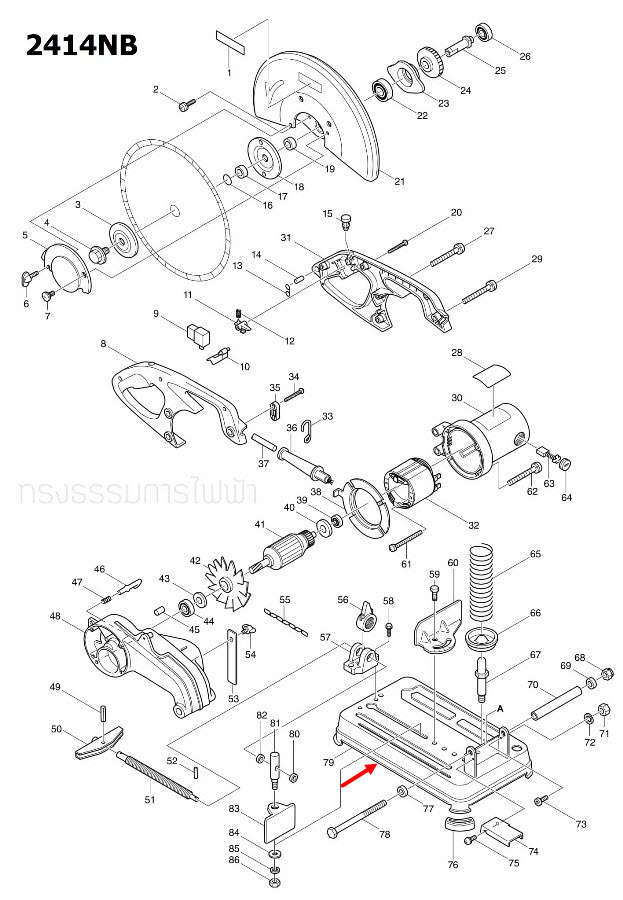 2414NB

1
2
3
4
5
6
7
8
9
10
11
12
13
14
15
16
17
18
19
20
21
22
23
24
25
26
27
28
29
30
31
32
33
34
35
36
37
38
39
40
41
42
43
44
45
46
47
48
49
50
51
52
53
54
55
56
57
58
59
60
61
62
63
64
65
66
67
68
69
70
71
72
73
74
75
76
77
78
79
80
81
82
83
84
85
86
A

ทรงธรรมการไฟฟ้า