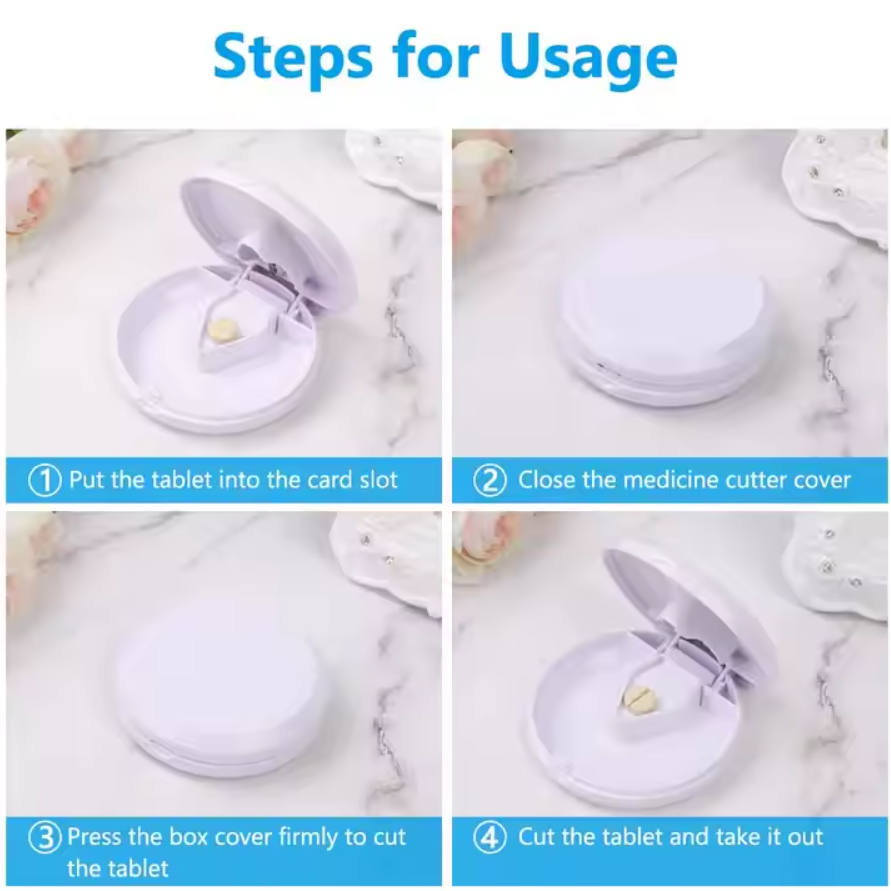 Steps for Usage

① Put the tablet into the card slot

② Close the medicine cutter cover

③ Press the box cover firmly to cut the tablet

④ Cut the tablet and take it out