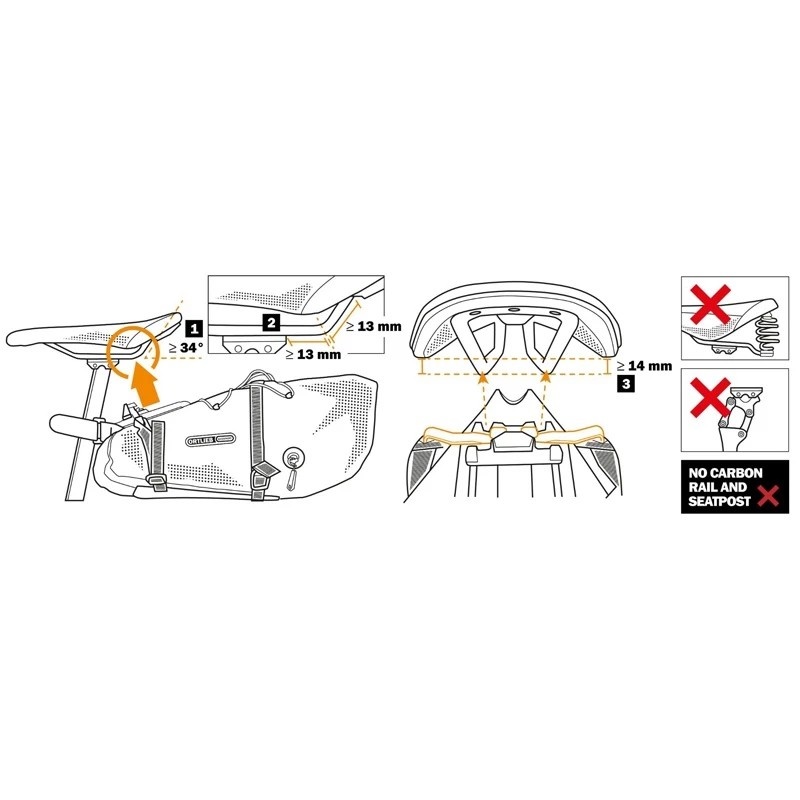 1
≥ 34°
2
≥ 13 mm
≥ 13 mm
ORTLIEB
≥ 14 mm
3
NO CARBON RAIL AND SEATPOST