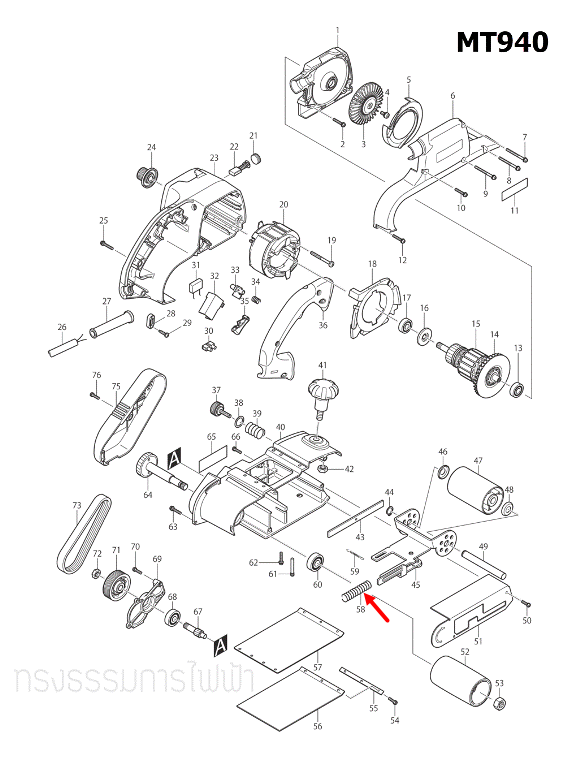 MT940

1
2
3
4
5
6
7
8
9
10
11
12
13
14
15
16
17
18
19
20
21
22
23
24
25
26
27
28
29
30
31
32
33
34
35
36
37
38
39
40
41
42
43
44
45
46
47
48
49
50
51
52
53
54
55
56
57
58
59
60
61
62
63
64
65
66
67
68
69
70
71
72
73
75
76
A
A

ทรงธรรมการไฟฟ้า