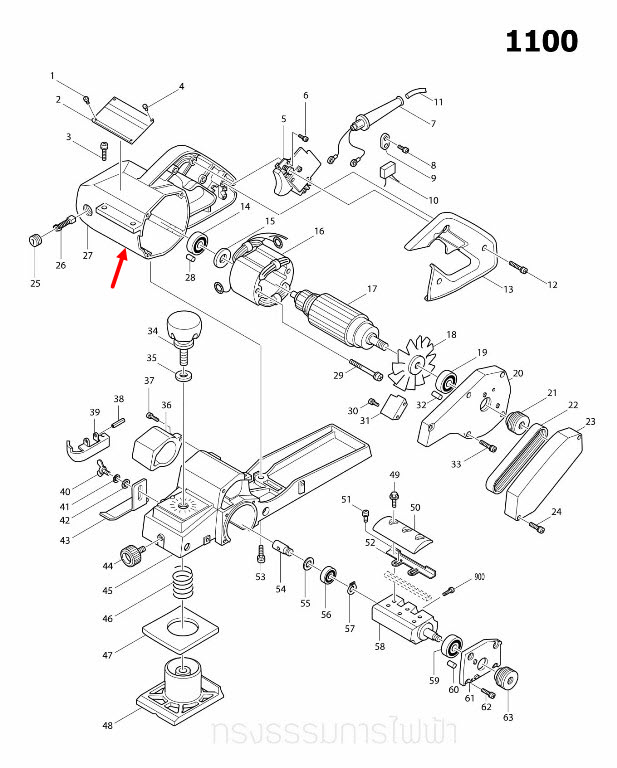 1100

1
2
3
4
5
6
7
8
9
10
11
12
13
14
15
16
17
18
19
20
21
22
23
24
25
26
27
28
29
30
31
32
33
34
35
36
37
38
39
40
41
42
43
44
45
46
47
48
49
50
51
52
53
54
55
56
57
58
59
60
61
62
63
900

ทรงธรรมการไฟฟ้า