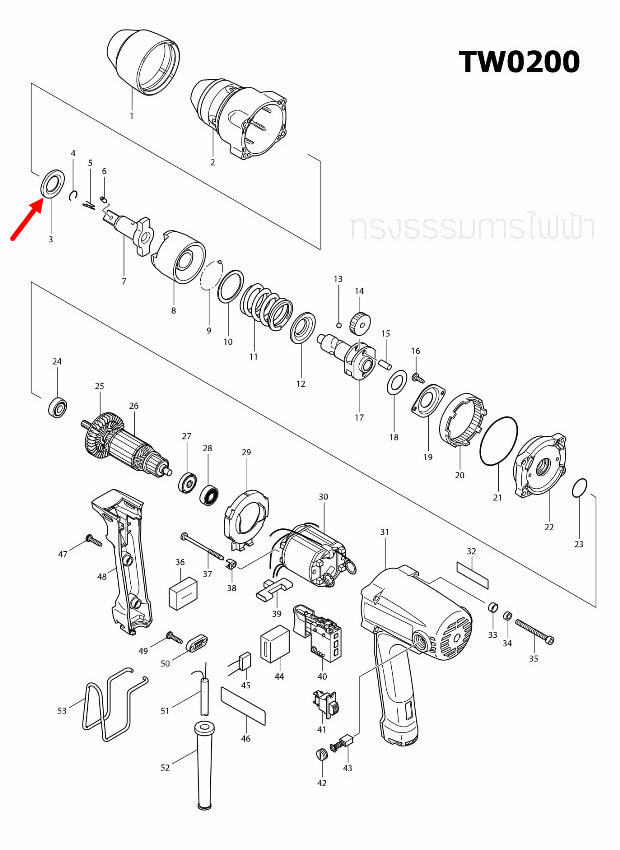 TW0200

ทรงธรรมการไฟฟ้า

1
2
3
4
5
6
7
8
9
10
11
12
13
14
15
16
17
18
19
20
21
22
23
24
25
26
27
28
29
30
31
32
33
34
35
36
37
38
39
40
41
42
43
44
45
46
47
48
49
50
51
52
53