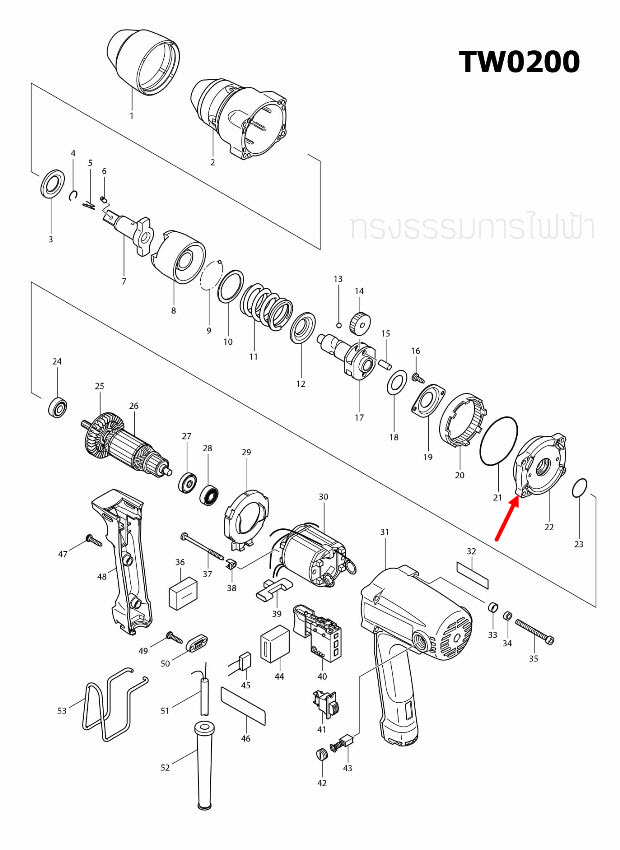 TW0200

ทรงธรรมการไฟฟ้า

1
2
3
4
5
6
7
8
9
10
11
12
13
14
15
16
17
18
19
20
21
22
23
24
25
26
27
28
29
30
31
32
33
34
35
36
37
38
39
40
41
42
43
44
45
46
47
48
49
50
51
52
53