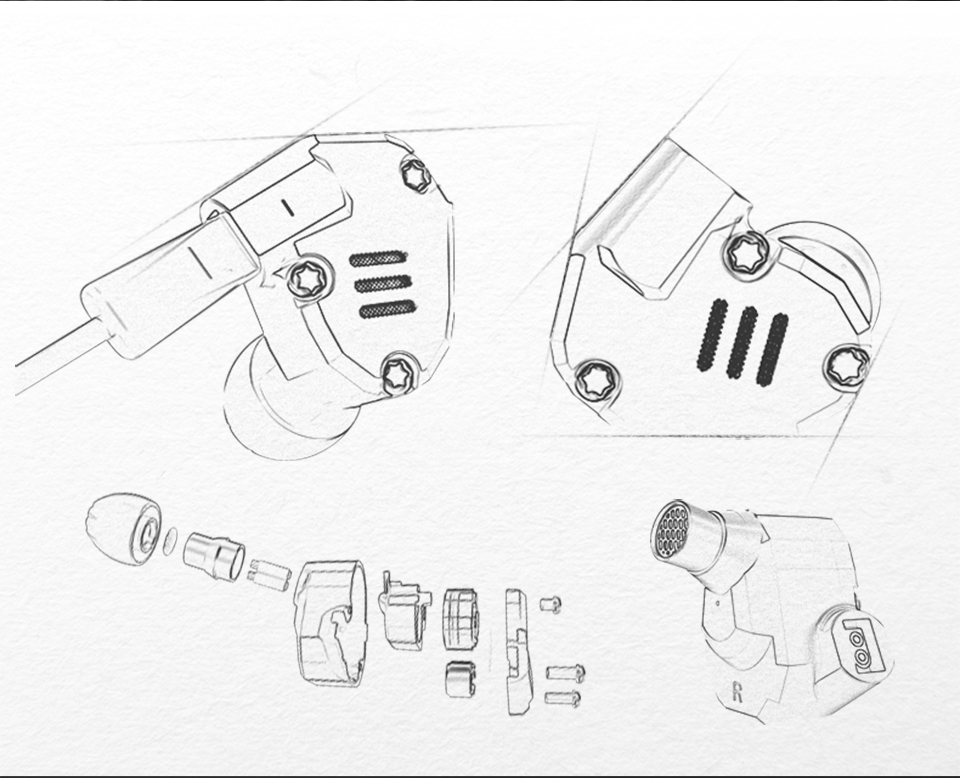 R