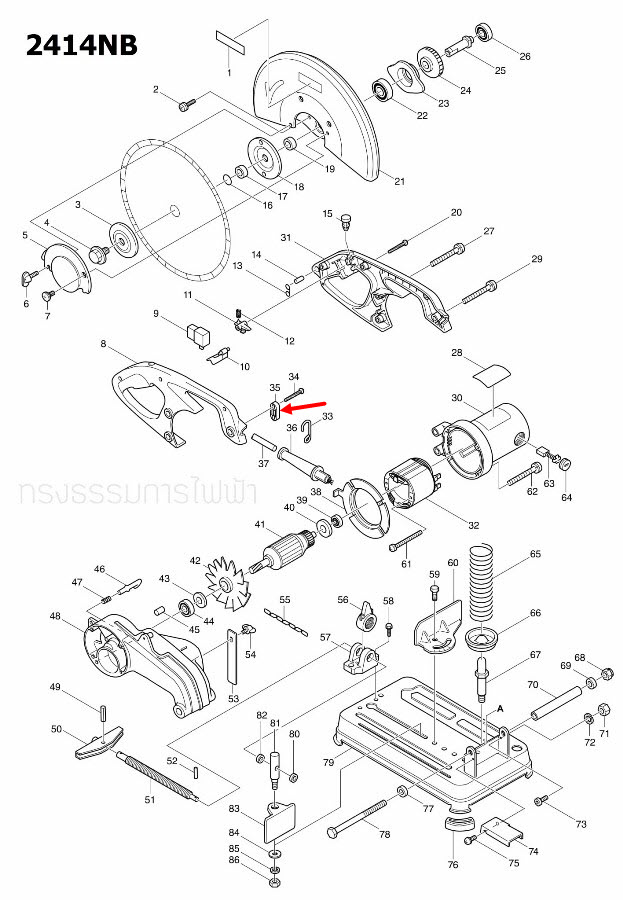 2414NB

1
2
3
4
5
6
7
8
9
10
11
12
13
14
15
16
17
18
19
20
21
22
23
24
25
26
27
28
29
30
31
32
33
34
35
36
37
38
39
40
41
42
43
44
45
46
47
48
49
50
51
52
53
54
55
56
57
58
59
60
61
62
63
64
65
66
67
68
69
70
71
72
73
74
75
76
77
78
79
80
81
82
83
84
85
86
A

ทรงธรรมการไฟฟ้า