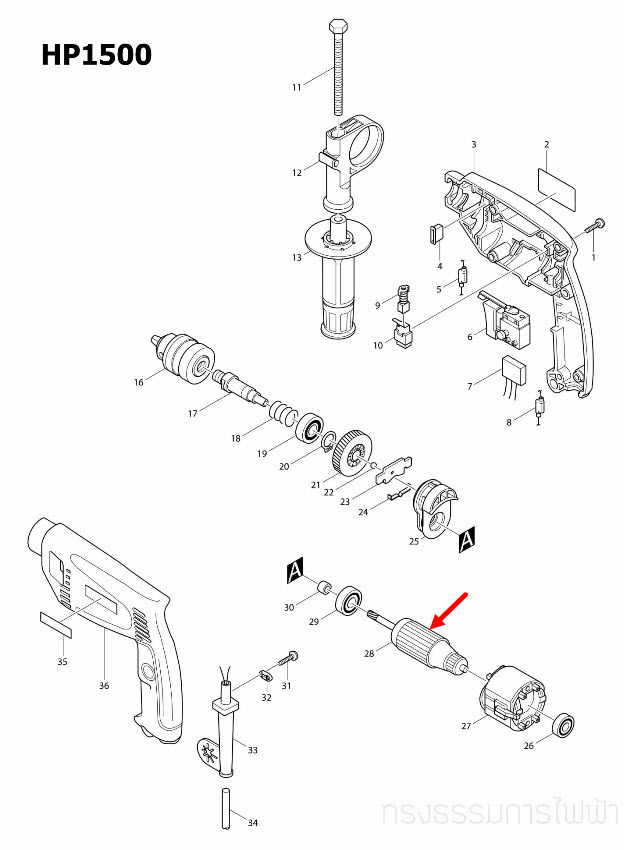 HP1500

11
12
13
3
2
1
4
5
9
10
6
7
8
16
17
18
19
20
21
22
23
24
25
A
A
30
29
28
27
26
35
36
32
31
33
34
ทรงธรรมการไฟฟ้า