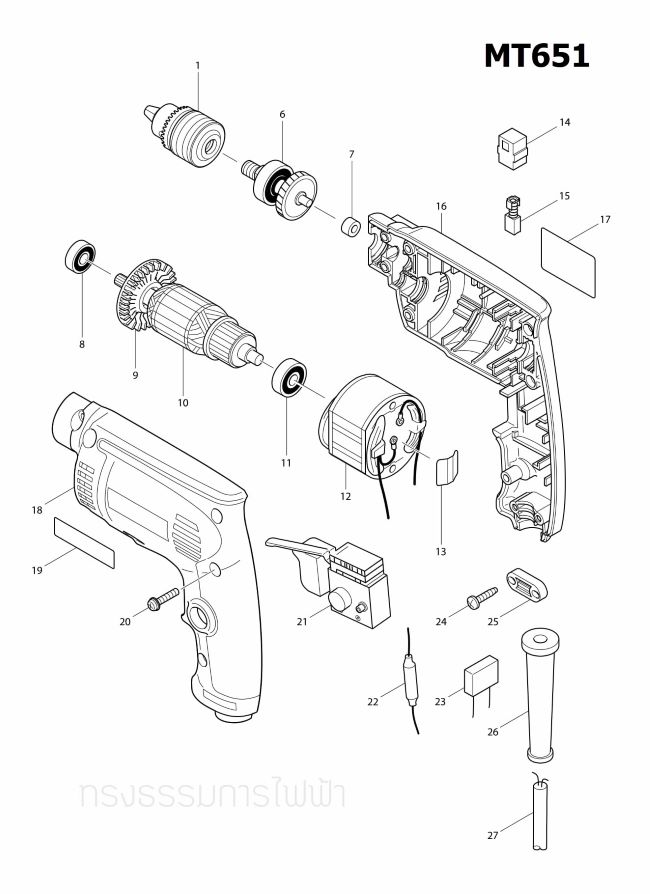 MT651

1
6
7
14
15
16
17
8
9
10
11
12
13
18
19
20
21
24
25
22
23
26
27

ทรงธรรมการไฟฟ้า