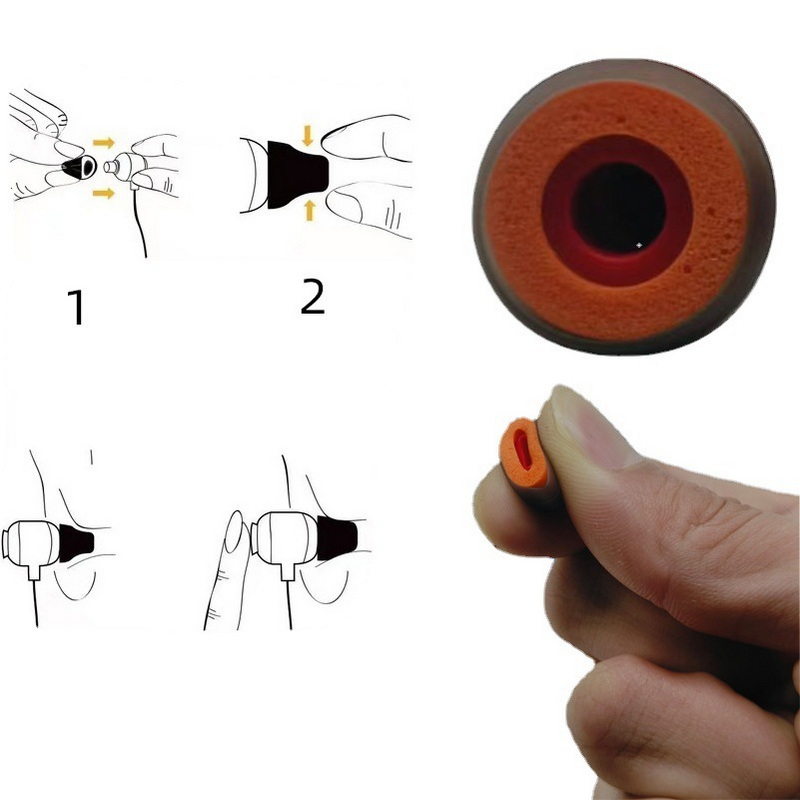 1

2