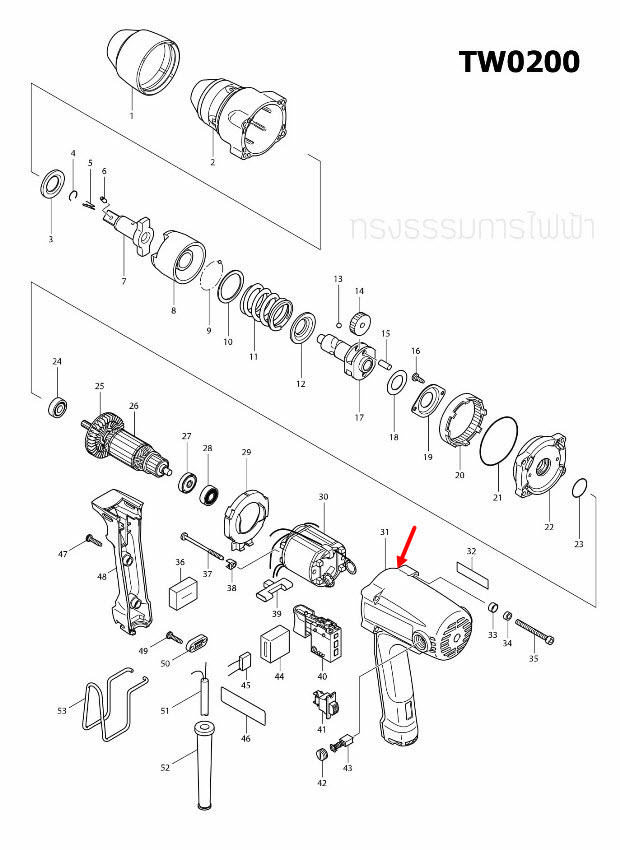 TW0200

ทรงธรรมการไฟฟ้า

1
2
3
4
5
6
7
8
9
10
11
12
13
14
15
16
17
18
19
20
21
22
23
24
25
26
27
28
29
30
31
32
33
34
35
36
37
38
39
40
41
42
43
44
45
46
47
48
49
50
51
52
53