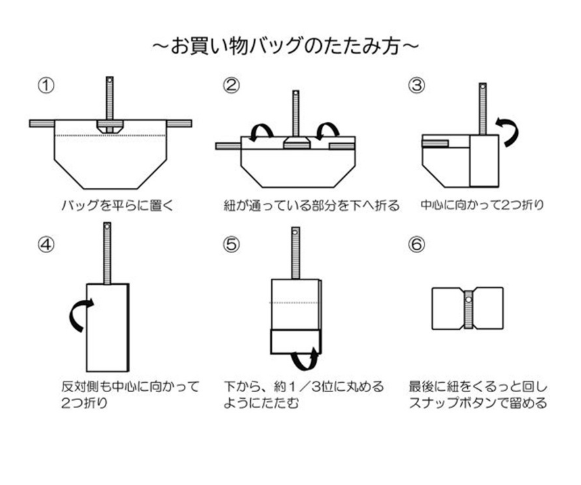 ~お買い物バッグのたたみ方~

①

バッグを平らに置く

②

紐が通っている部分を下へ折る

③

中心に向かって2つ折り

④

反対側も中心に向かって2つ折り

⑤

下から、約1/3位に丸めるようにたたむ

⑥

最後に紐をくるっと回しスナップボタンで留める