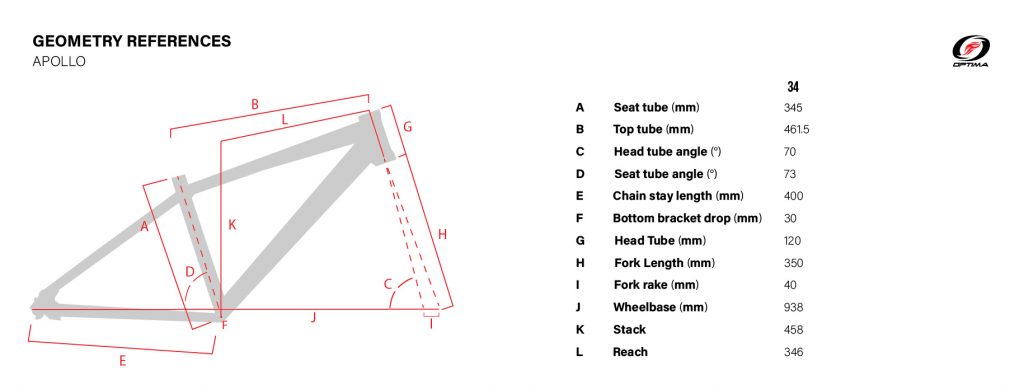 GEOMETRY REFERENCES
APOLLO

OPTIMA

B
L
G
A
K
H
D
C
F
J
I
E

| | | 34 |
|---|---|---|
| A | Seat tube (mm) | 345 |
| B | Top tube (mm) | 461.5 |
| C | Head tube angle (°) | 70 |
| D | Seat tube angle (°) | 73 |
| E | Chain stay length (mm) | 400 |
| F | Bottom bracket drop (mm) | 30 |
| G | Head Tube (mm) | 120 |
| H | Fork Length (mm) | 350 |
| I | Fork rake (mm) | 40 |
| J | Wheelbase (mm) | 938 |
| K | Stack | 458 |
| L | Reach | 346 |