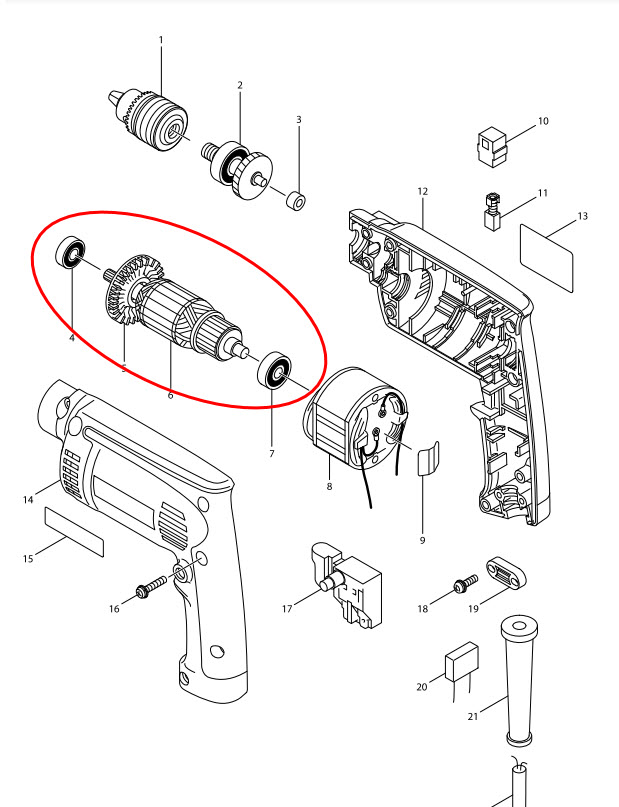 1
2
3
10
11
12
13
4
5
6
7
8
9
14
15
16
17
18
19
20
21