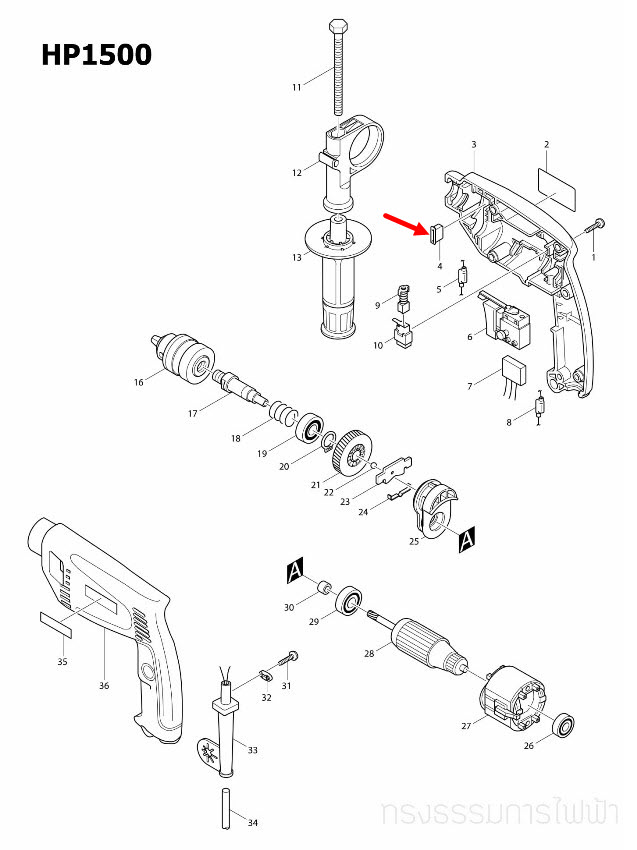 HP1500

11
12
13
3
2
1
4
5
9
10
6
7
8
16
17
18
19
20
21
22
23
24
25
A
A
30
29
28
27
26
35
36
32
31
33
34
ทรงธรรมการไฟฟ้า