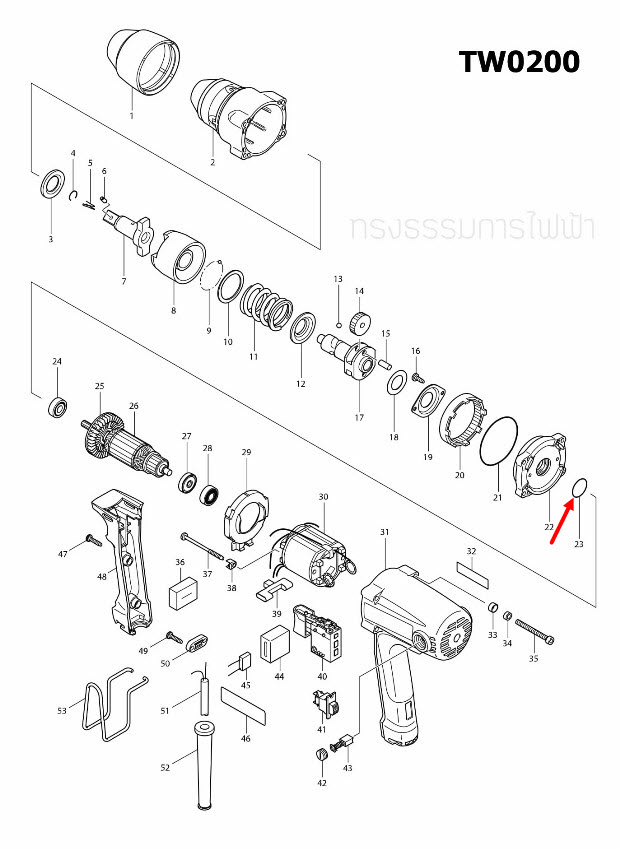 TW0200

ทรงธรรมการไฟฟ้า

1
2
3
4
5
6
7
8
9
10
11
12
13
14
15
16
17
18
19
20
21
22
23
24
25
26
27
28
29
30
31
32
33
34
35
36
37
38
39
40
41
42
43
44
45
46
47
48
49
50
51
52
53