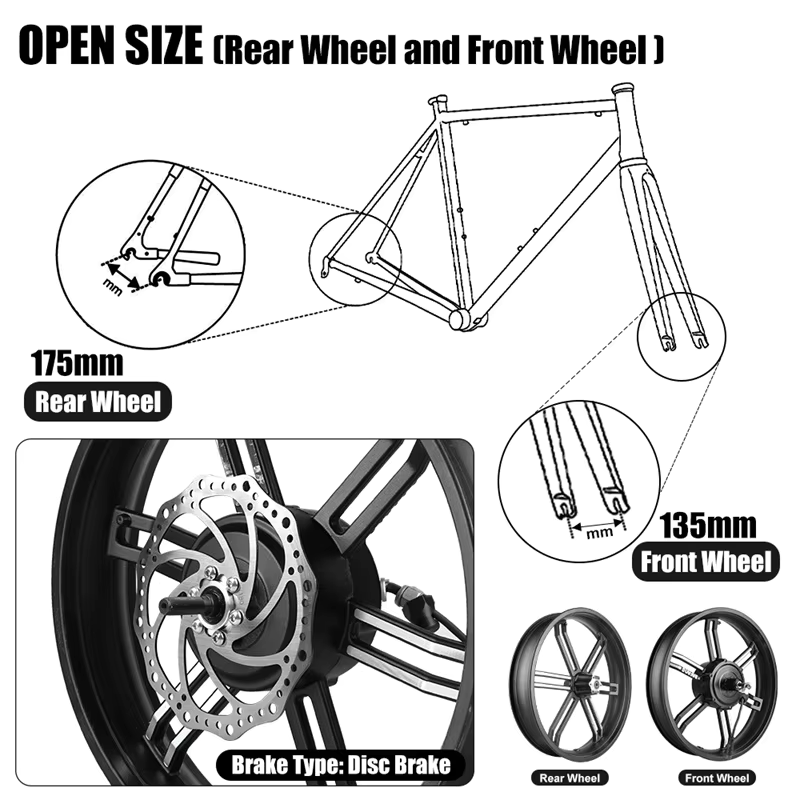 OPEN SIZE (Rear Wheel and Front Wheel )

mm

175mm
Rear Wheel

mm

135mm
Front Wheel

Brake Type: Disc Brake

Rear Wheel

Front Wheel