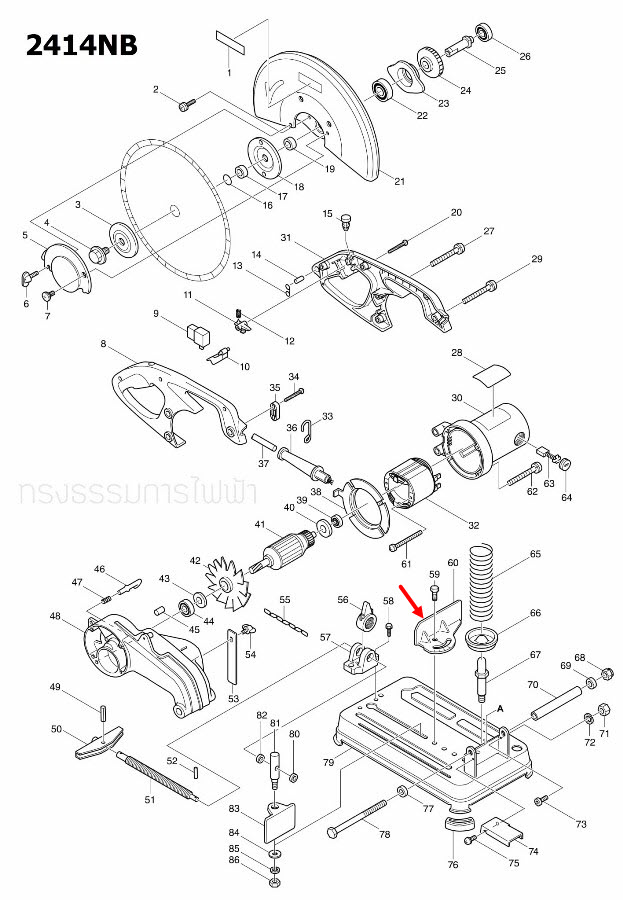 2414NB

1
2
3
4
5
6
7
8
9
10
11
12
13
14
15
16
17
18
19
20
21
22
23
24
25
26
27
28
29
30
31
32
33
34
35
36
37
38
39
40
41
42
43
44
45
46
47
48
49
50
51
52
53
54
55
56
57
58
59
60
61
62
63
64
65
66
67
68
69
70
71
72
73
74
75
76
77
78
79
80
81
82
83
84
85
86
A

ทรงธรรมการไฟฟ้า