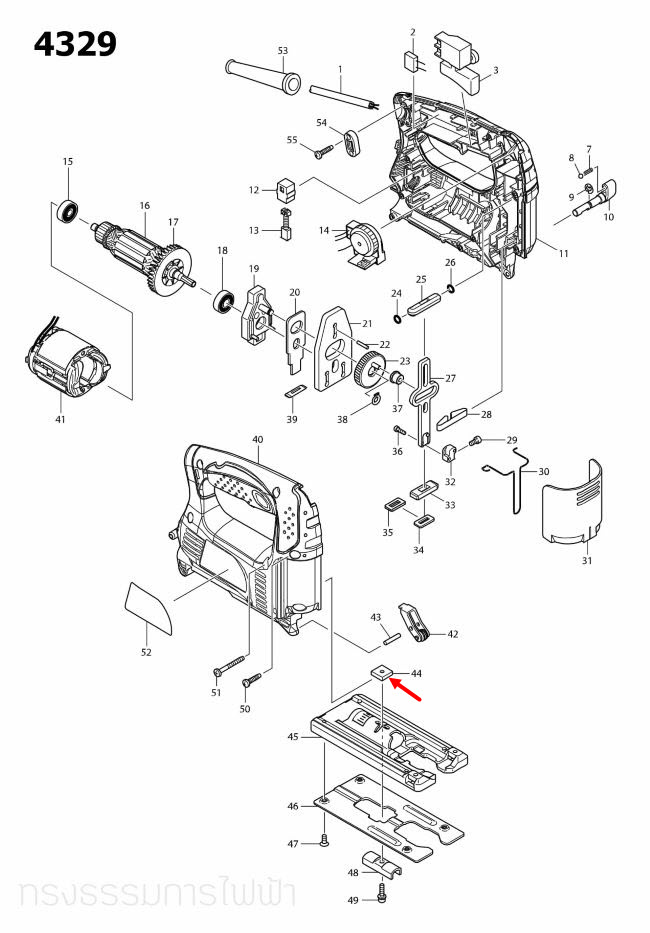 4329

53
1
2
3
54
55
8
7
9
10
11
12
13
14
15
16
17
18
19
20
21
22
23
24
25
26
27
28
29
30
31
32
33
34
35
36
37
38
39
40
41
42
43
44
45
46
47
48
49
50
51
52

ทรงธรรมการไฟฟ้า