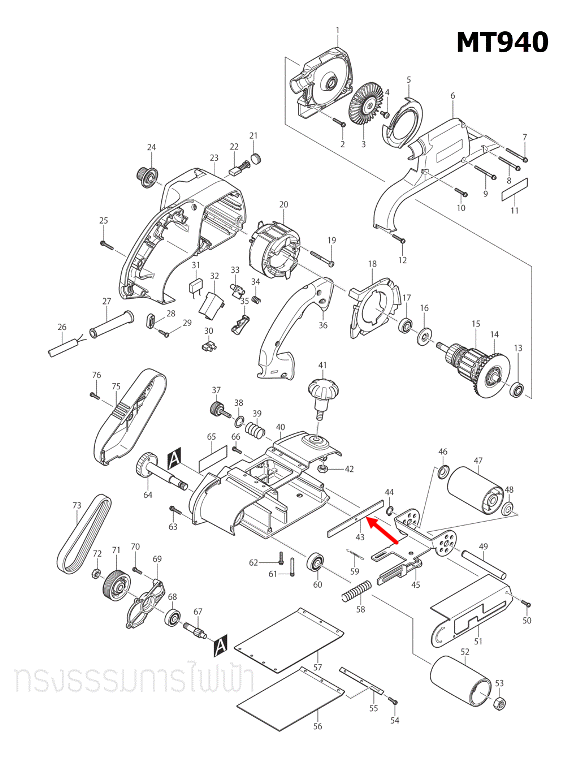 MT940

1
2
3
4
5
6
7
8
9
10
11
12
13
14
15
16
17
18
19
20
21
22
23
24
25
26
27
28
29
30
31
32
33
34
35
36
37
38
39
40
41
42
43
44
45
46
47
48
49
50
51
52
53
54
55
56
57
58
59
60
61
62
63
64
65
66
67
68
69
70
71
72
73
75
76
A
A

ทรงธรรมการไฟฟ้า