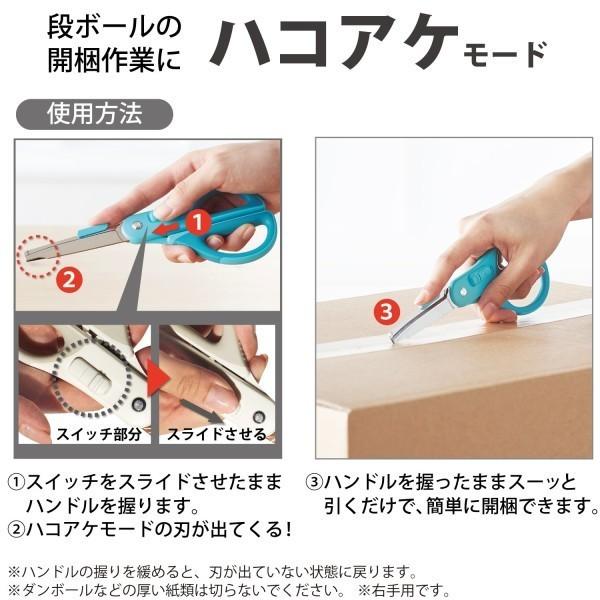 段ボールの開梱作業に ハコアケモード

使用方法

1

2

スイッチ部分

スライドさせる

3

①スイッチをスライドさせたままハンドルを握ります。
②ハコアケモードの刃が出てくる！

③ハンドルを握ったままスーッと引くだけで、簡単に開梱できます。

※ハンドルの握りを緩めると、刃が出ていない状態に戻ります。
※ダンボールなどの厚い紙類は切らないでください。 ※右手用です。