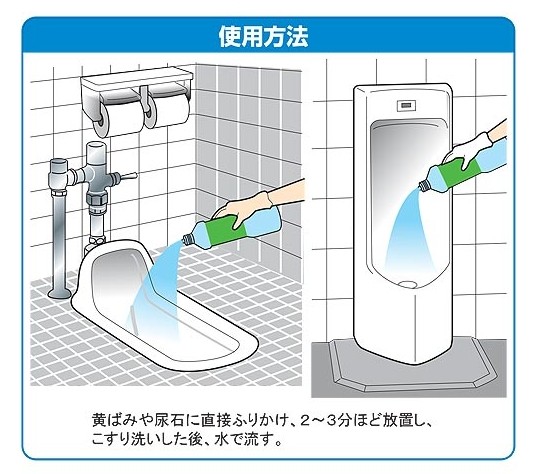 使用方法

黄ばみや尿石に直接ふりかけ、2～3分ほど放置し、こすり洗いした後、水で流す。