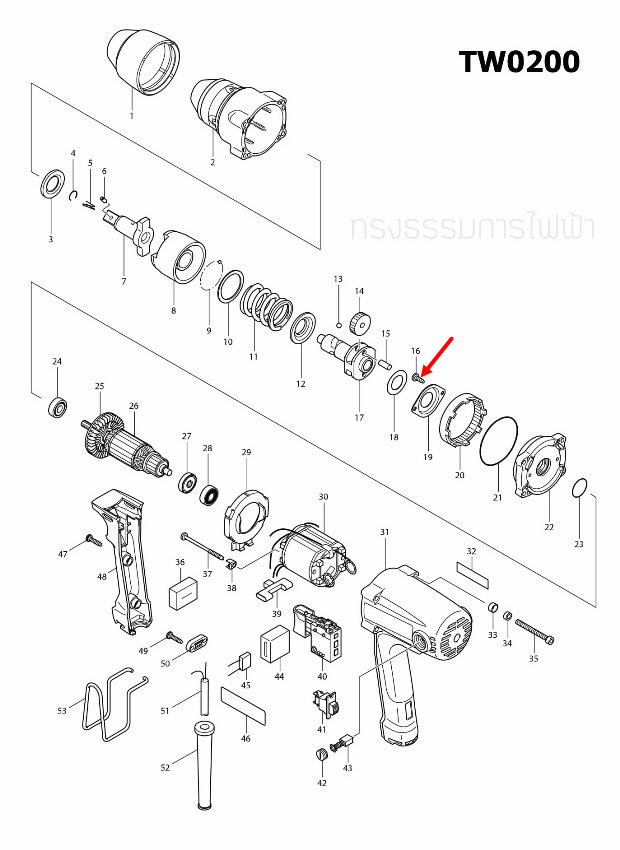 TW0200

ทรงธรรมการไฟฟ้า

1
2
3
4
5
6
7
8
9
10
11
12
13
14
15
16
17
18
19
20
21
22
23
24
25
26
27
28
29
30
31
32
33
34
35
36
37
38
39
40
41
42
43
44
45
46
47
48
49
50
51
52
53