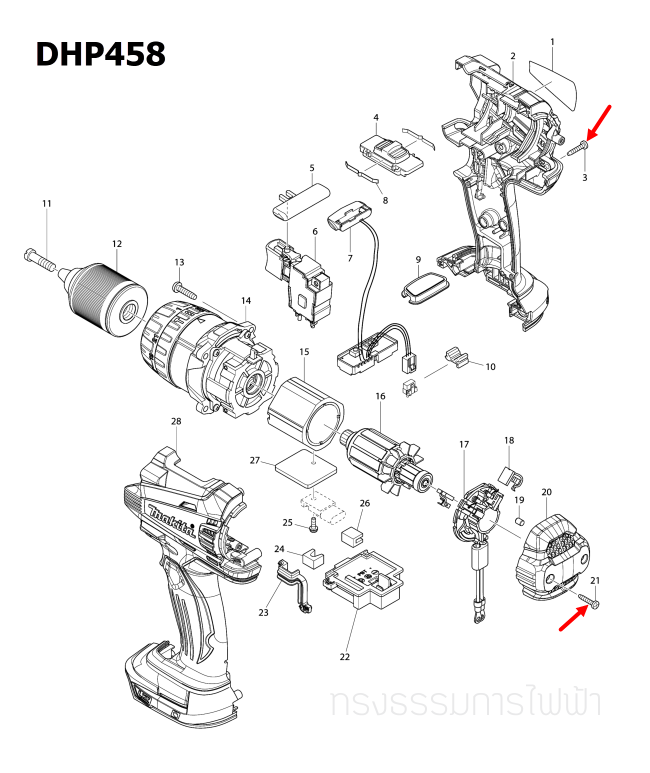 DHP458

1
2
3
4
5
6
7
8
9
10
11
12
13
14
15
16
17
18
19
20
21
22
23
24
25
26
27
28

makita

ทรงธรรมการไฟฟ้า