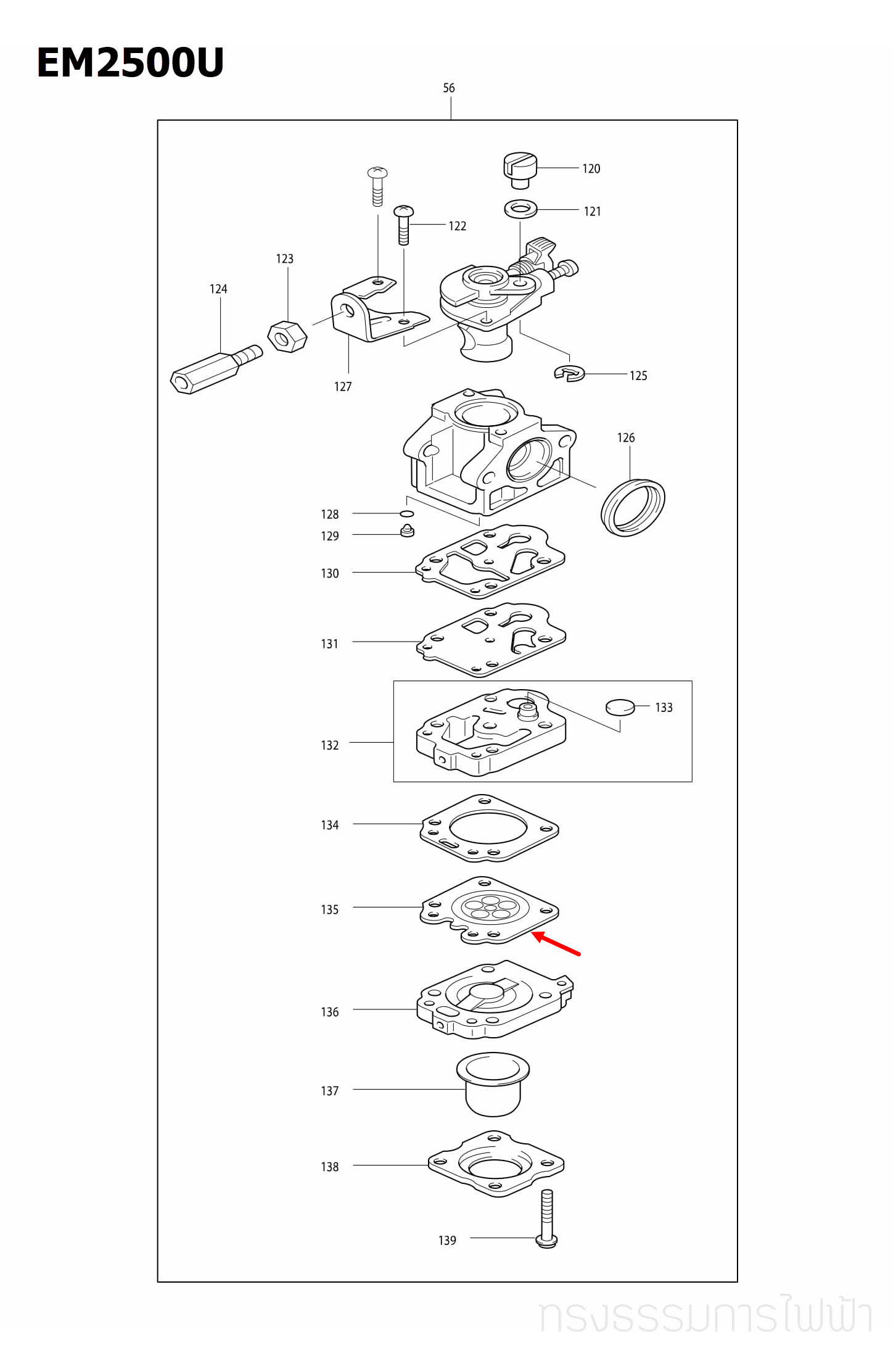 EM2500U

56

120

121

122

123

124

127

125

126

128

129

130

131

132

133

134

135

136

137

138

139

ทรงธรรมการไฟฟ้า