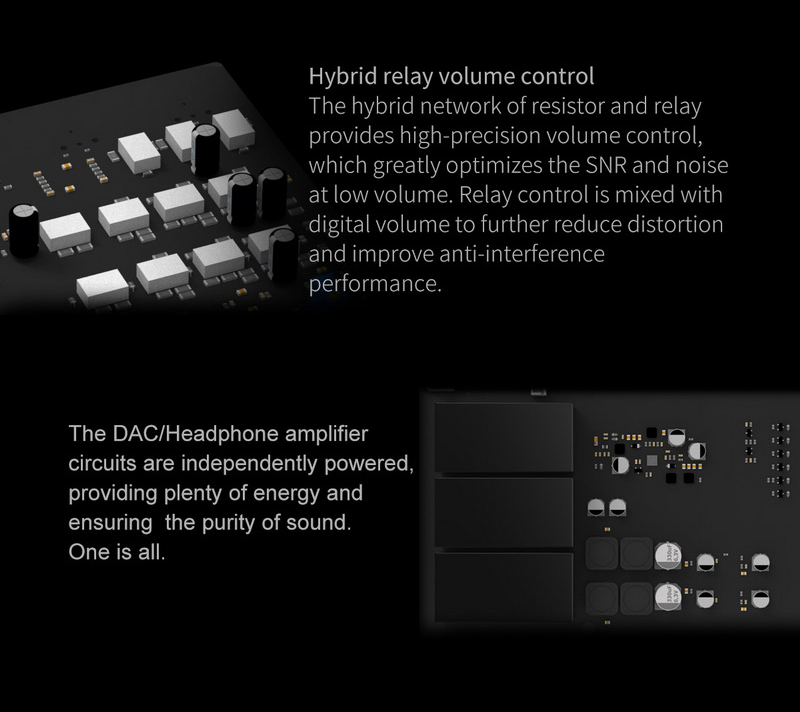 Hybrid relay volume control
The hybrid network of resistor and relay provides high-precision volume control, which greatly optimizes the SNR and noise at low volume. Relay control is mixed with digital volume to further reduce distortion and improve anti-interference performance.

The DAC/Headphone amplifier circuits are independently powered, providing plenty of energy and ensuring  the purity of sound.
One is all.