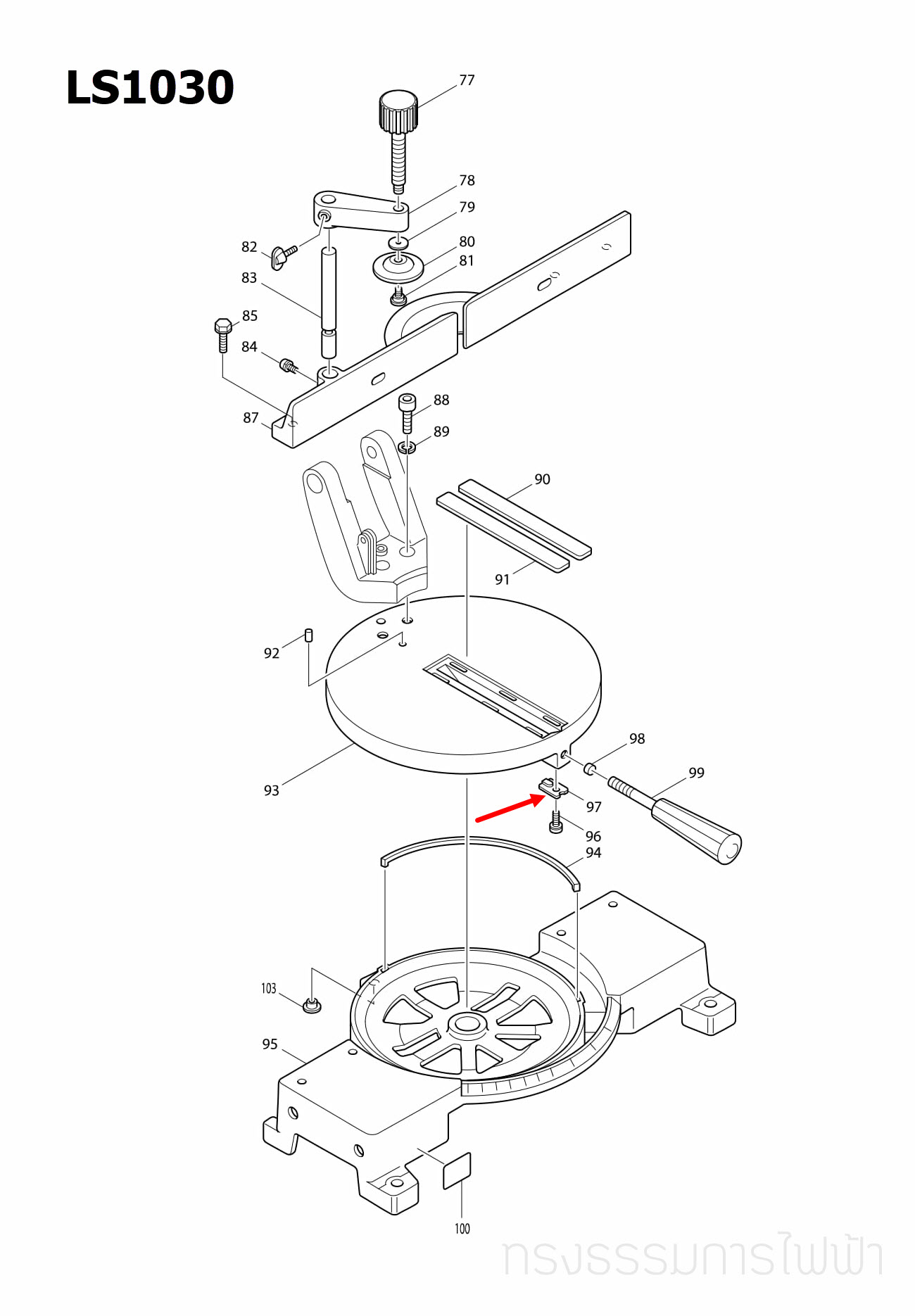 LS1030

77
78
79
80
81
82
83
85
84
87
88
89
90
91
92
93
98
99
97
96
94
103
95
100

ทรงธรรมการไฟฟ้า