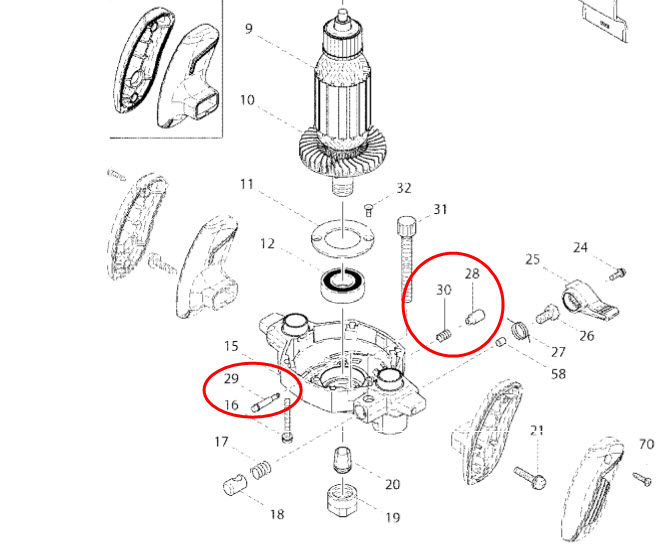 9
10
11
32
31
12
24
25
28
30
26
27
58
15
29
16
17
21
70
20
18
19