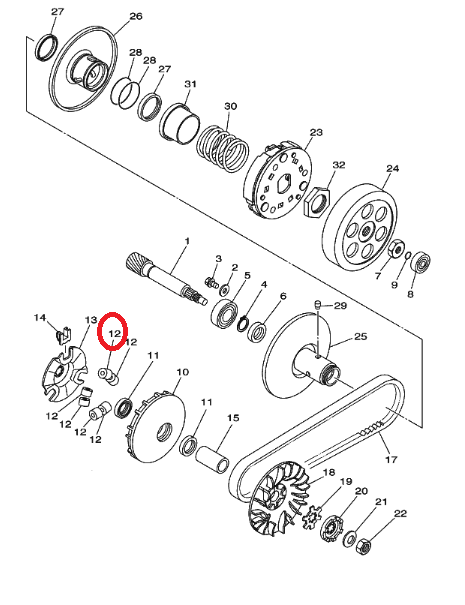 27
26
28
28
27
31
30
23
32
24
1
3
2
5
4
6
7
9
8
29
25
14
13
12
12
11
10
12
12
12
12
11
15
17
18
19
20
21
22