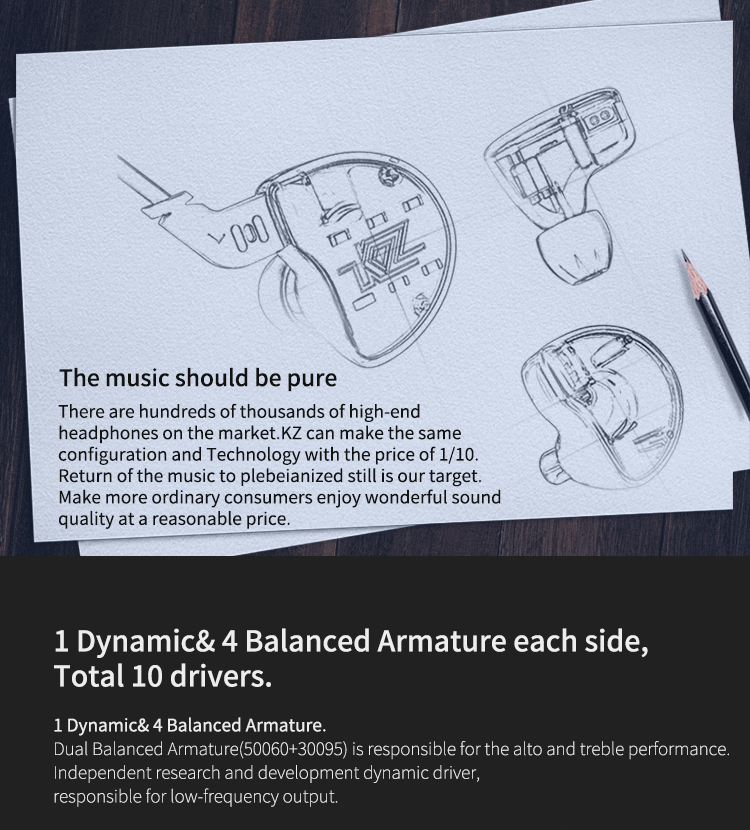 KZ

The music should be pure

There are hundreds of thousands of high-end headphones on the market.KZ can make the same configuration and Technology with the price of 1/10. Return of the music to plebeianized still is our target. Make more ordinary consumers enjoy wonderful sound quality at a reasonable price.

1 Dynamic& 4 Balanced Armature each side, Total 10 drivers.

1 Dynamic& 4 Balanced Armature.
Dual Balanced Armature(50060+30095) is responsible for the alto and treble performance.
Independent research and development dynamic driver,
responsible for low-frequency output.