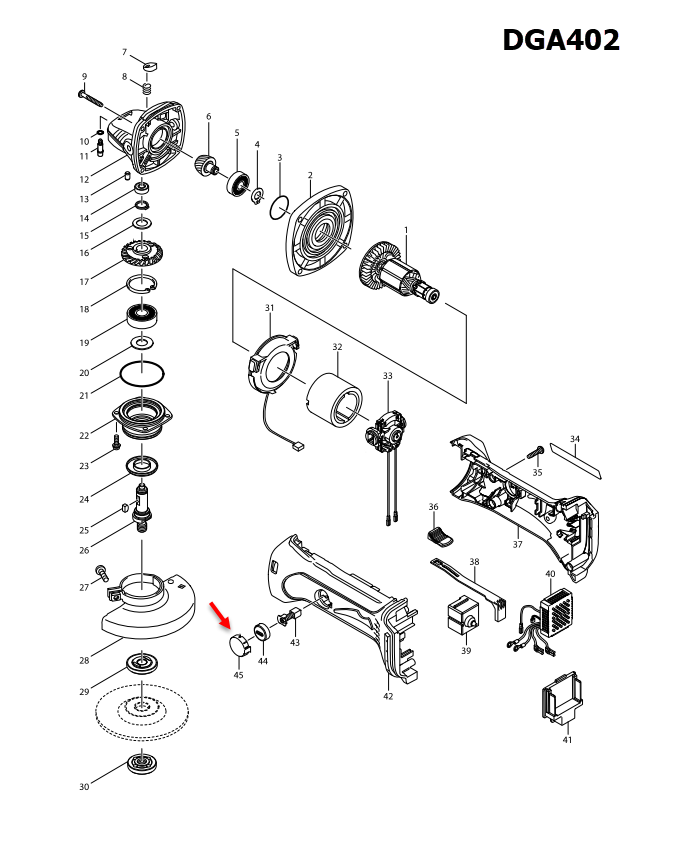 DGA402

7
8
9
10
11
12
13
14
15
16
17
18
19
20
21
22
23
24
25
26
27
28
29
30
6
5
4
3
2
1
31
32
33
34
35
36
37
38
39
40
41
42
43
44
45