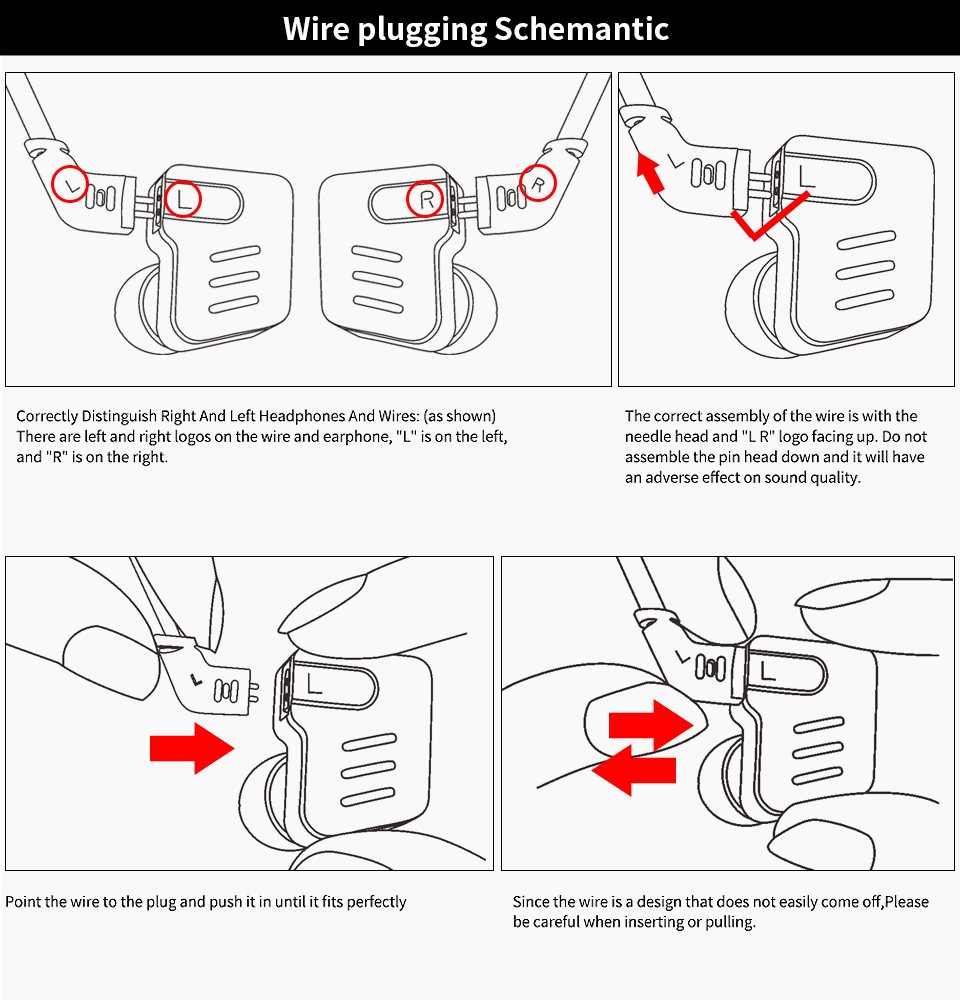 Wire plugging Schemantic

L

L

R

R

L

L

Correctly Distinguish Right And Left Headphones And Wires: (as shown) There are left and right logos on the wire and earphone, "L" is on the left, and "R" is on the right.

The correct assembly of the wire is with the needle head and "L R" logo facing up. Do not assemble the pin head down and it will have an adverse effect on sound quality.

L

L

L

L

Point the wire to the plug and push it in until it fits perfectly

Since the wire is a design that does not easily come off,Please be careful when inserting or pulling.