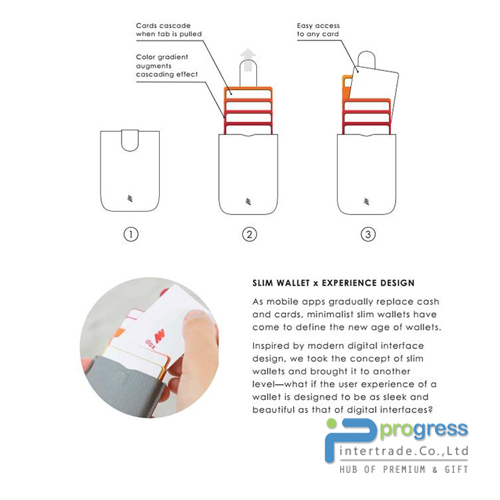 Cards cascade when tab is pulled

Color gradient augments cascading effect

Easy access to any card

①

②

③

dax

SLIM WALLET x EXPERIENCE DESIGN

As mobile apps gradually replace cash and cards, minimalist slim wallets have come to define the new age of wallets.

Inspired by modern digital interface design, we took the concept of slim wallets and brought it to another level—what if the user experience of a wallet is designed to be as sleek and beautiful as that of digital interfaces?

progress intertrade.Co.,Ltd
HUB OF PREMIUM & GIFT