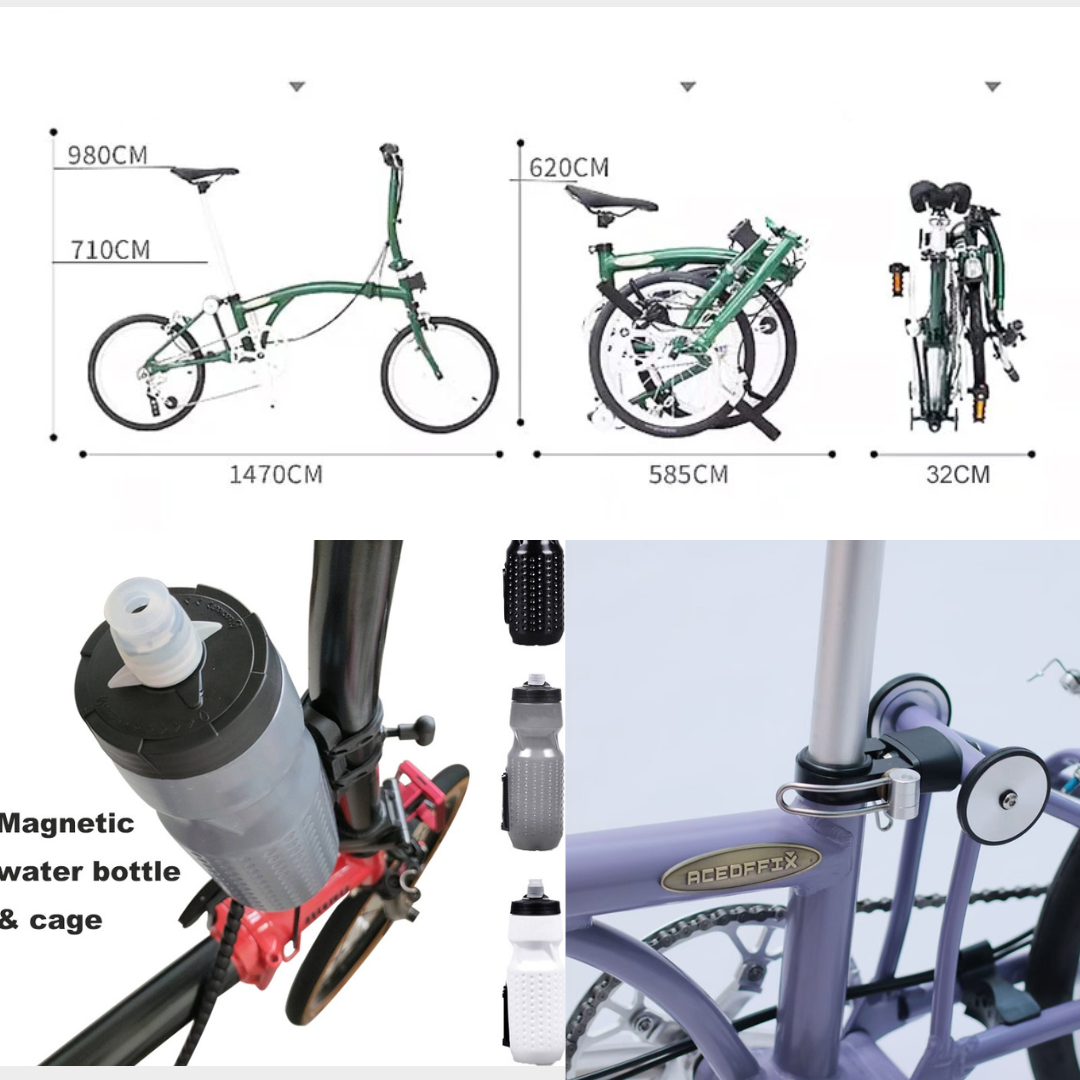 980CM

710CM

1470CM

620CM

585CM

32CM

Magnetic water bottle & cage

ACEOFFIX