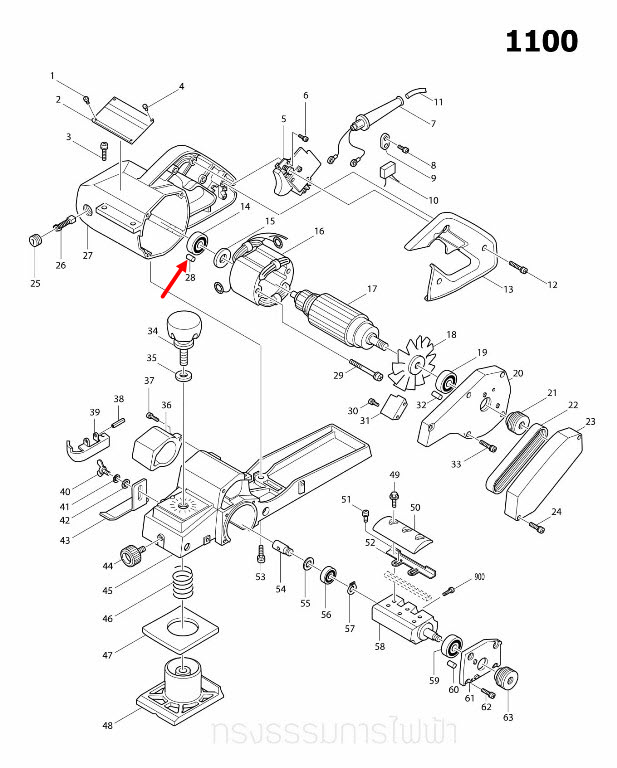 1100

1
2
3
4
5
6
7
8
9
10
11
12
13
14
15
16
17
18
19
20
21
22
23
24
25
26
27
28
29
30
31
32
33
34
35
36
37
38
39
40
41
42
43
44
45
46
47
48
49
50
51
52
53
54
55
56
57
58
59
60
61
62
63
900

ทรงธรรมการไฟฟ้า