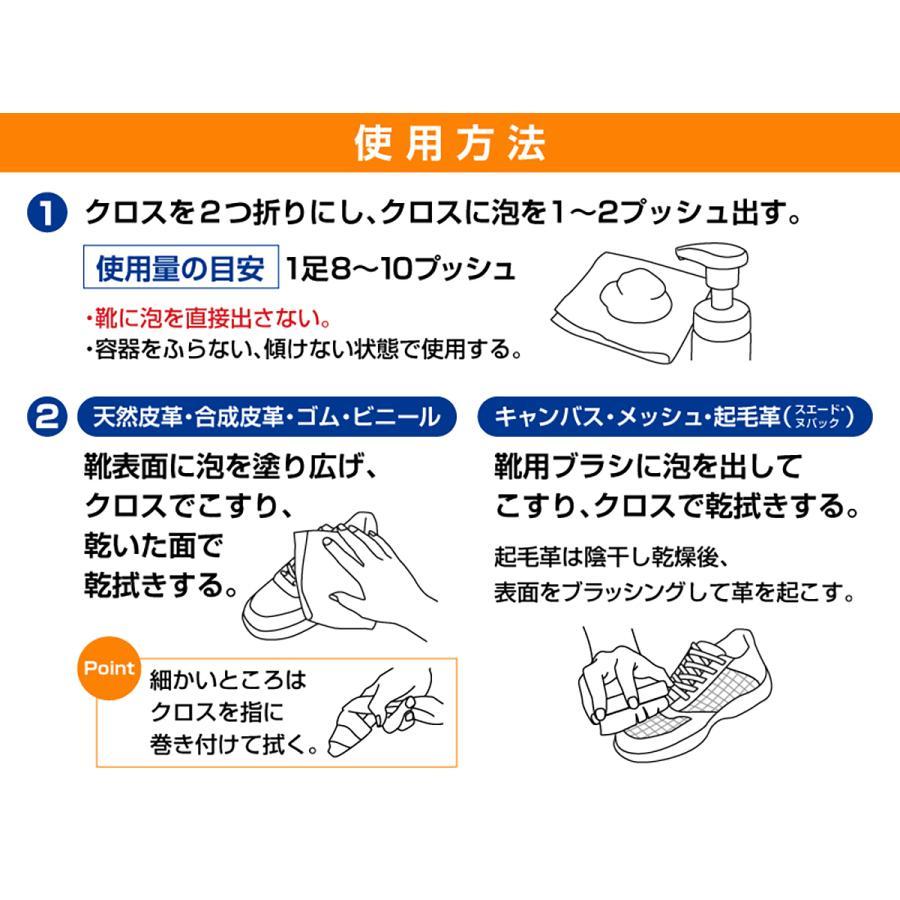 使用方法

1 クロスを2つ折りにし、クロスに泡を1～2プッシュ出す。

使用量の目安 1足8～10プッシュ

・靴に泡を直接出さない。
・容器をふらない、傾けない状態で使用する。

2 天然皮革・合成皮革・ゴム・ビニール

靴表面に泡を塗り広げ、クロスでこすり、乾いた面で乾拭きする。

Point 細かいところはクロスを指に巻き付けて拭く。

キャンバス・メッシュ・起毛革(スエード・ヌバック)

靴用ブラシに泡を出してこすり、クロスで乾拭きする。

起毛革は陰干し乾燥後、表面をブラッシングして革を起こす。