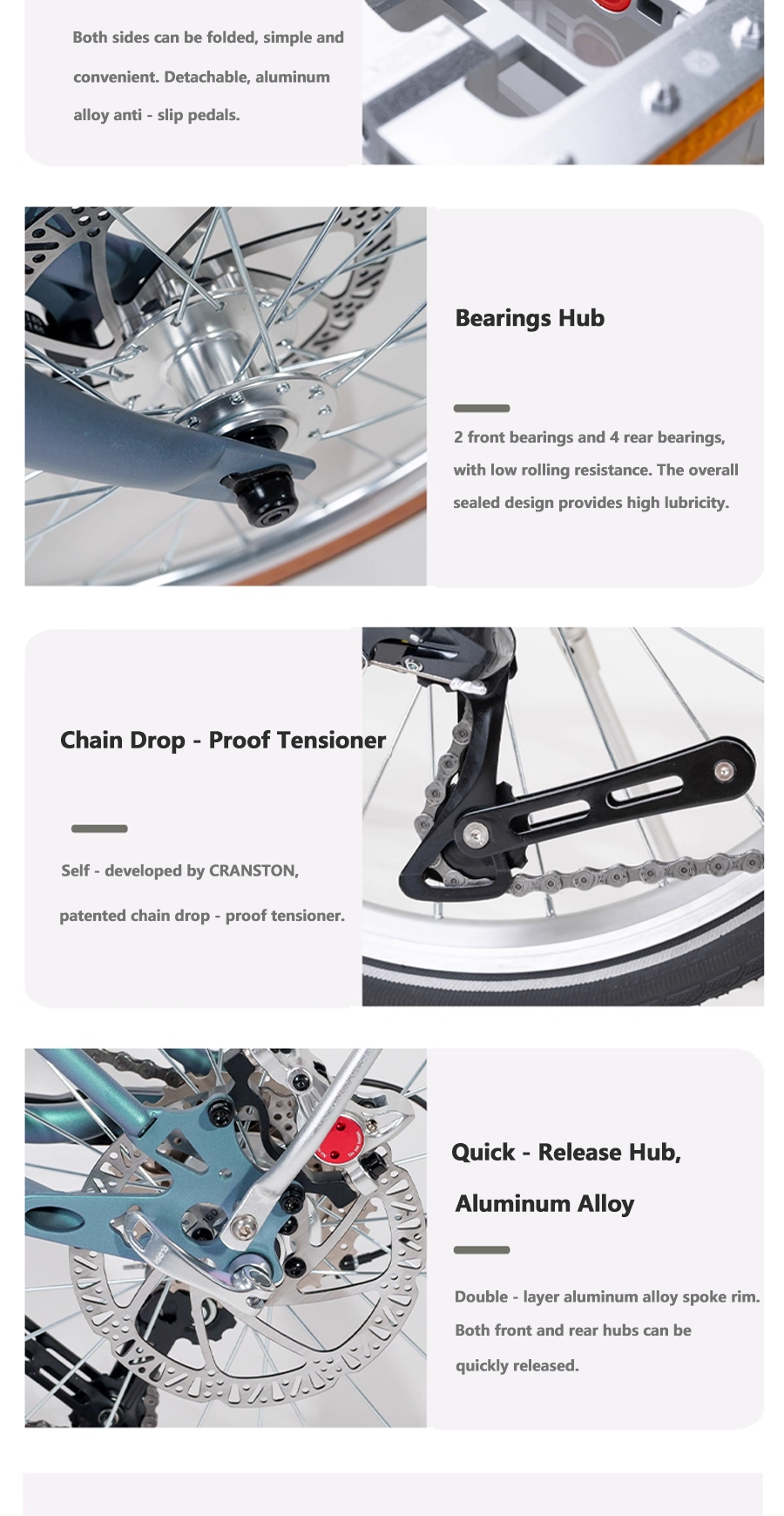 Both sides can be folded, simple and convenient. Detachable, aluminum alloy anti - slip pedals.

Bearings Hub

2 front bearings and 4 rear bearings, with low rolling resistance. The overall sealed design provides high lubricity.

Chain Drop - Proof Tensioner

Self - developed by CRANSTON, patented chain drop - proof tensioner.

Quick - Release Hub, Aluminum Alloy

Double - layer aluminum alloy spoke rim. Both front and rear hubs can be quickly released.