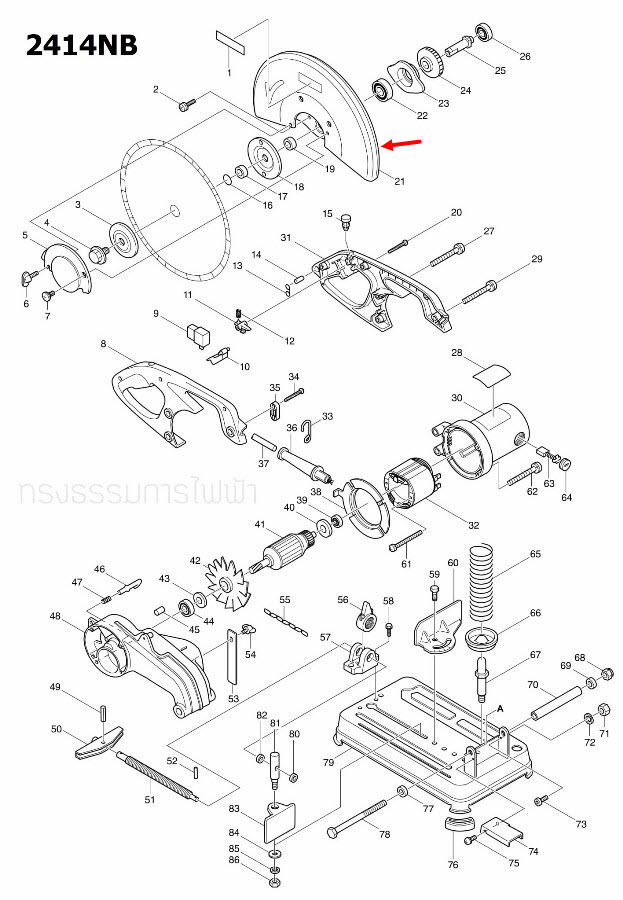 2414NB

1 2 3 4 5 6 7 8 9 10 11 12 13 14 15 16 17 18 19 20 21 22 23 24 25 26 27 28 29 30 31 32 33 34 35 36 37 38 39 40 41 42 43 44 45 46 47 48 49 50 51 52 53 54 55 56 57 58 59 60 61 62 63 64 65 66 67 68 69 70 71 72 73 74 75 76 77 78 79 80 81 82 83 84 85 86 A

ทรงธรรมการไฟฟ้า