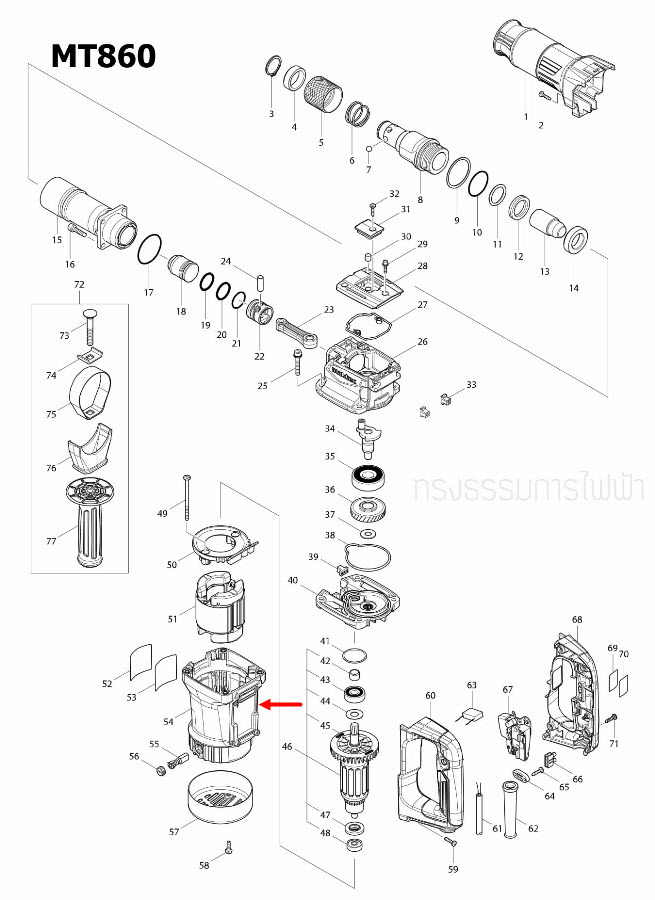 MT860

1 2 3 4 5 6 7 8 9 10 11 12 13 14 15 16 17 18 19 20 21 22 23 24 25 26 27 28 29 30 31 32 33 34 35 36 37 38 39 40 41 42 43 44 45 46 47 48 49 50 51 52 53 54 55 56 57 58 59 60 61 62 63 64 65 66 67 68 69 70 71 72 73 74 75 76 77

ทรงธรรมการไฟฟ้า