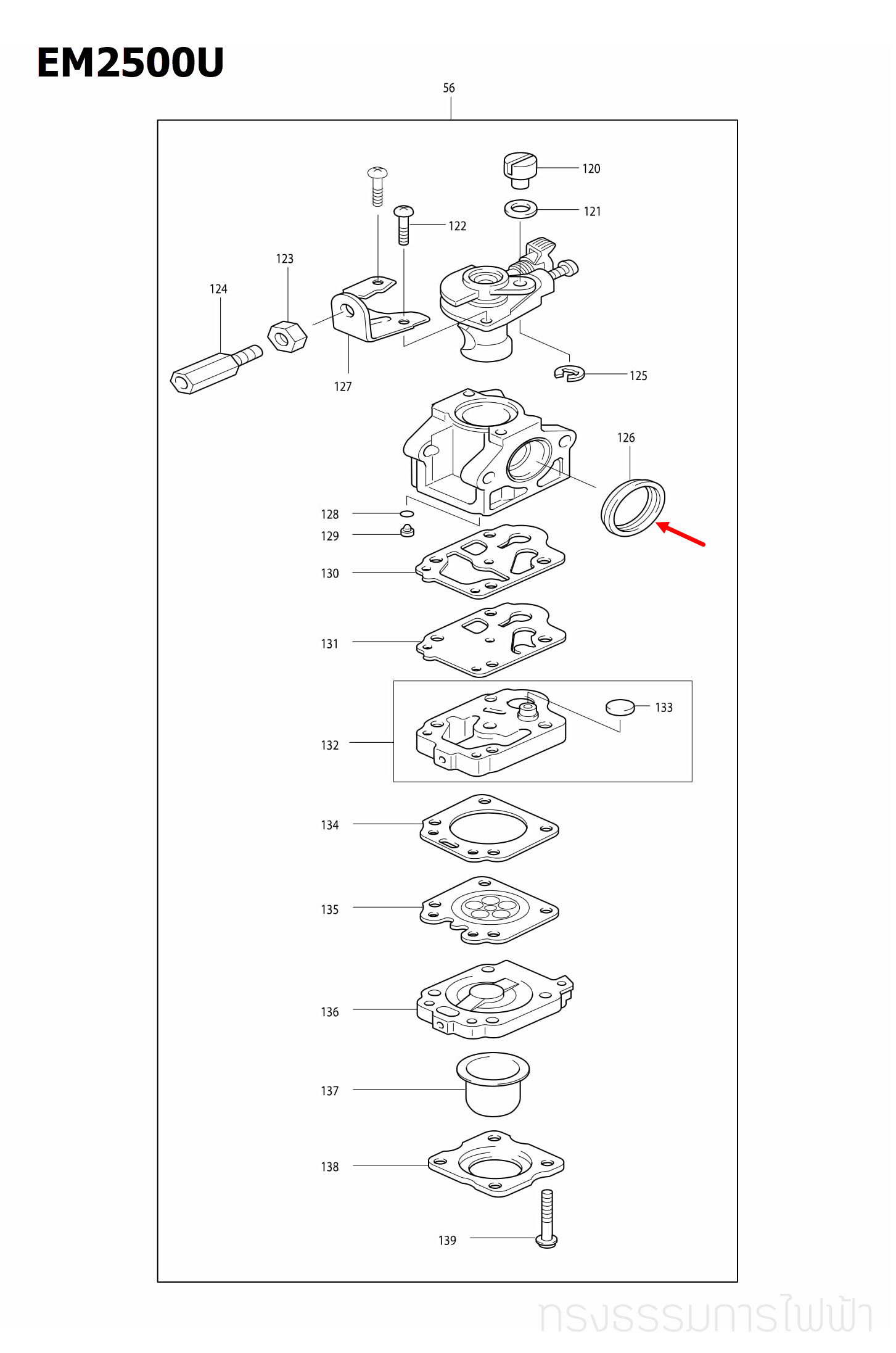 EM2500U

56

120
121
122
123
124
127
125
126
128
129
130
131
132
133
134
135
136
137
138
139

ทรงธรรมการไฟฟ้า