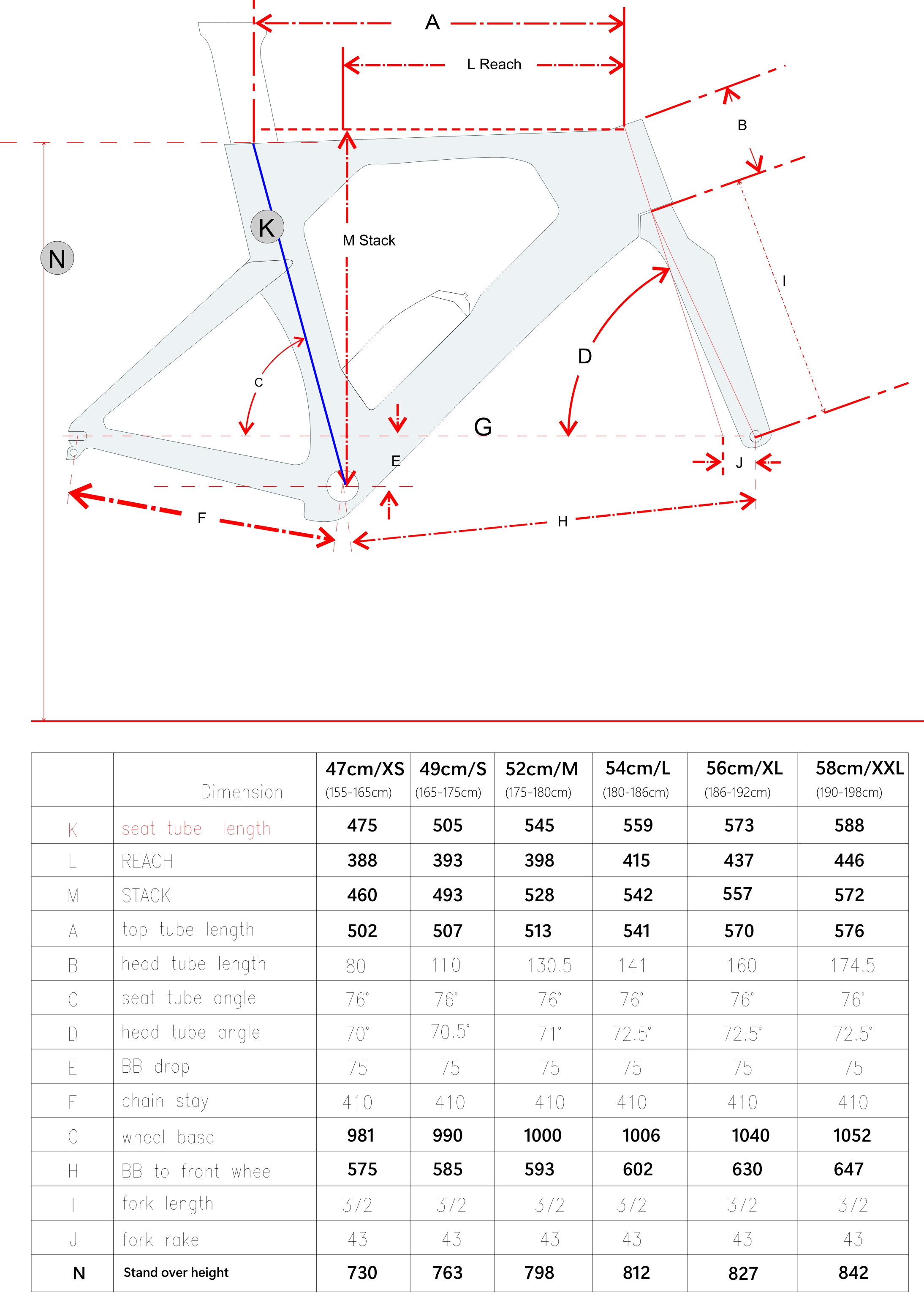 A

L Reach

B

K

N

M Stack

I

D

C

G

E

J

F

H

|  | Dimension | 47cm/XS (155-165cm) | 49cm/S (165-175cm) | 52cm/M (175-180cm) | 54cm/L (180-186cm) | 56cm/XL (186-192cm) | 58cm/XXL (190-198cm) |
|---|---|---|---|---|---|---|---|
| K | seat tube length | 475 | 505 | 545 | 559 | 573 | 588 |
| L | REACH | 388 | 393 | 398 | 415 | 437 | 446 |
| M | STACK | 460 | 493 | 528 | 542 | 557 | 572 |
| A | top tube length | 502 | 507 | 513 | 541 | 570 | 576 |
| B | head tube length | 80 | 110 | 130.5 | 141 | 160 | 174.5 |
| C | seat tube angle | 76° | 76° | 76° | 76° | 76° | 76° |
| D | head tube angle | 70° | 70.5° | 71° | 72.5° | 72.5° | 72.5° |
| E | BB drop | 75 | 75 | 75 | 75 | 75 | 75 |
| F | chain stay | 410 | 410 | 410 | 410 | 410 | 410 |
| G | wheel base | 981 | 990 | 1000 | 1006 | 1040 | 1052 |
| H | BB to front wheel | 575 | 585 | 593 | 602 | 630 | 647 |
| I | fork length | 372 | 372 | 372 | 372 | 372 | 372 |
| J | fork rake | 43 | 43 | 43 | 43 | 43 | 43 |
| N | Stand over height | 730 | 763 | 798 | 812 | 827 | 842 |