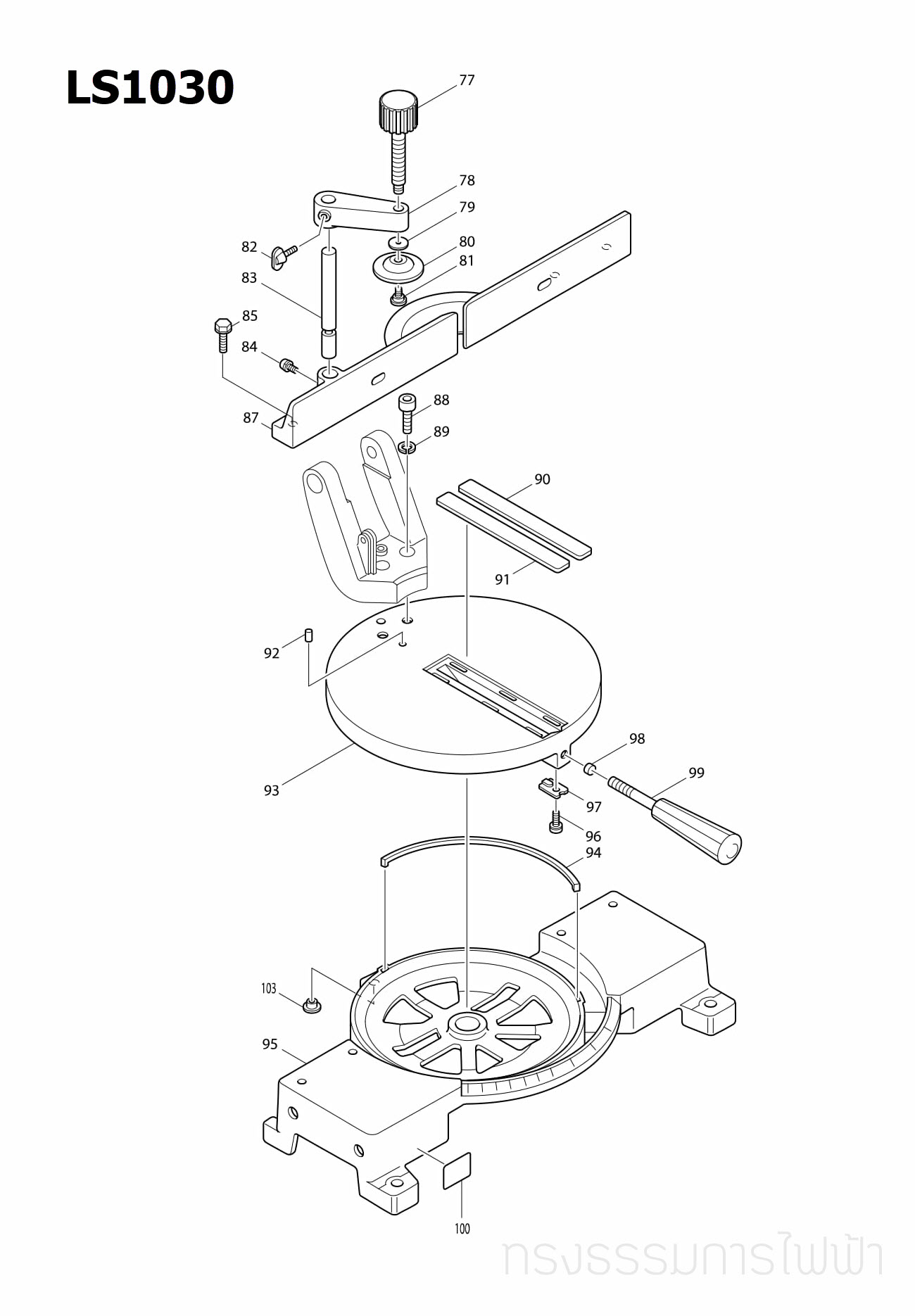 LS1030

77
78
79
80
81
82
83
85
84
87
88
89
90
91
92
93
98
99
97
96
94
103
95
100

ทรงธรรมการไฟฟ้า