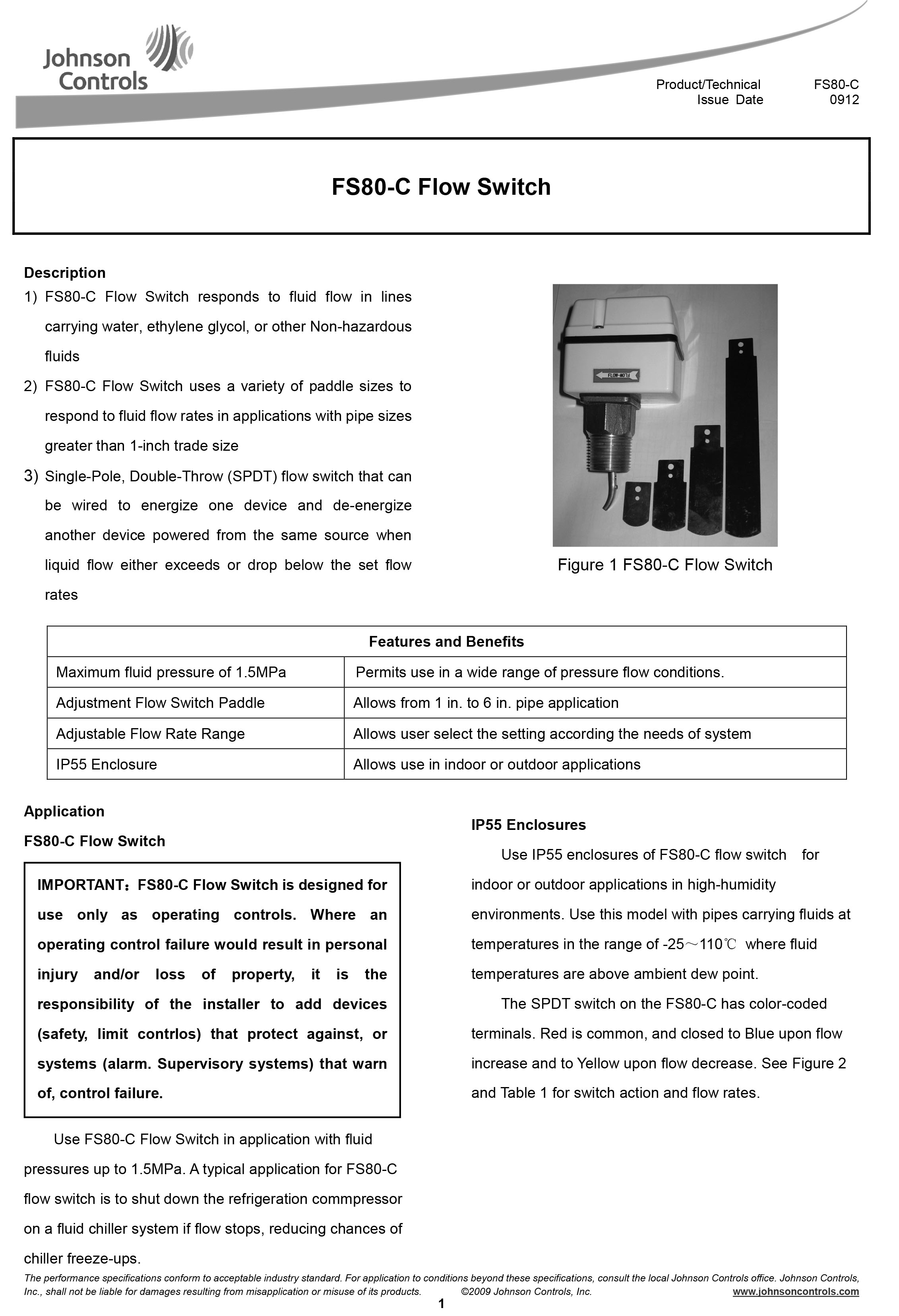 Johnson Controls

Product/Technical FS80-C
Issue Date 0912

FS80-C Flow Switch

Description

1) FS80-C Flow Switch responds to fluid flow in lines carrying water, ethylene glycol, or other Non-hazardous fluids

2) FS80-C Flow Switch uses a variety of paddle sizes to respond to fluid flow rates in applications with pipe sizes greater than 1-inch trade size

3) Single-Pole, Double-Throw (SPDT) flow switch that can be wired to energize one device and de-energize another device powered from the same source when liquid flow either exceeds or drop below the set flow rates

FLOW

Figure 1 FS80-C Flow Switch

| Features and Benefits | |
|---|---|
| Maximum fluid pressure of 1.5MPa | Permits use in a wide range of pressure flow conditions. |
| Adjustment Flow Switch Paddle | Allows from 1 in. to 6 in. pipe application |
| Adjustable Flow Rate Range | Allows user select the setting according the needs of system |
| IP55 Enclosure | Allows use in indoor or outdoor applications |

Application

FS80-C Flow Switch

IMPORTANT：FS80-C Flow Switch is designed for use only as operating controls. Where an operating control failure would result in personal injury and/or loss of property, it is the responsibility of the installer to add devices (safety, limit contrlos) that protect against, or systems (alarm. Supervisory systems) that warn of, control failure.

Use FS80-C Flow Switch in application with fluid pressures up to 1.5MPa. A typical application for FS80-C flow switch is to shut down the refrigeration commpressor on a fluid chiller system if flow stops, reducing chances of chiller freeze-ups.

IP55 Enclosures

Use IP55 enclosures of FS80-C flow switch for indoor or outdoor applications in high-humidity environments. Use this model with pipes carrying fluids at temperatures in the range of -25～110℃ where fluid temperatures are above ambient dew point.

The SPDT switch on the FS80-C has color-coded terminals. Red is common, and closed to Blue upon flow increase and to Yellow upon flow decrease. See Figure 2 and Table 1 for switch action and flow rates.

The performance specifications conform to acceptable industry standard. For application to conditions beyond these specifications, consult the local Johnson Controls office. Johnson Controls, Inc., shall not be liable for damages resulting from misapplication or misuse of its products. ©2009 Johnson Controls, Inc. www.johnsoncontrols.com

1