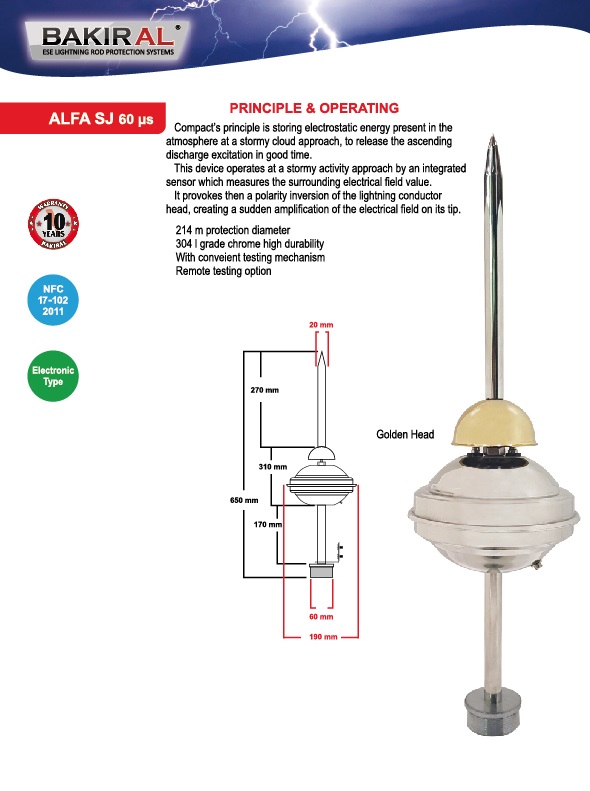 BAKIRAL®
ESE LIGHTNING ROD PROTECTION SYSTEMS

ALFA SJ 60 µs

PRINCIPLE & OPERATING

Compact's principle is storing electrostatic energy present in the atmosphere at a stormy cloud approach, to release the ascending discharge excitation in good time.

This device operates at a stormy activity approach by an integrated sensor which measures the surrounding electrical field value.

It provokes then a polarity inversion of the lightning conductor head, creating a sudden amplification of the electrical field on its tip.

214 m protection diameter
304 l grade chrome high durability
With conveient testing mechanism
Remote testing option

WARRANTY
10
YEARS
BAKIRAL

NFC 17-102 2011

Electronic Type

20 mm
270 mm
310 mm
650 mm
170 mm
60 mm
190 mm

Golden Head